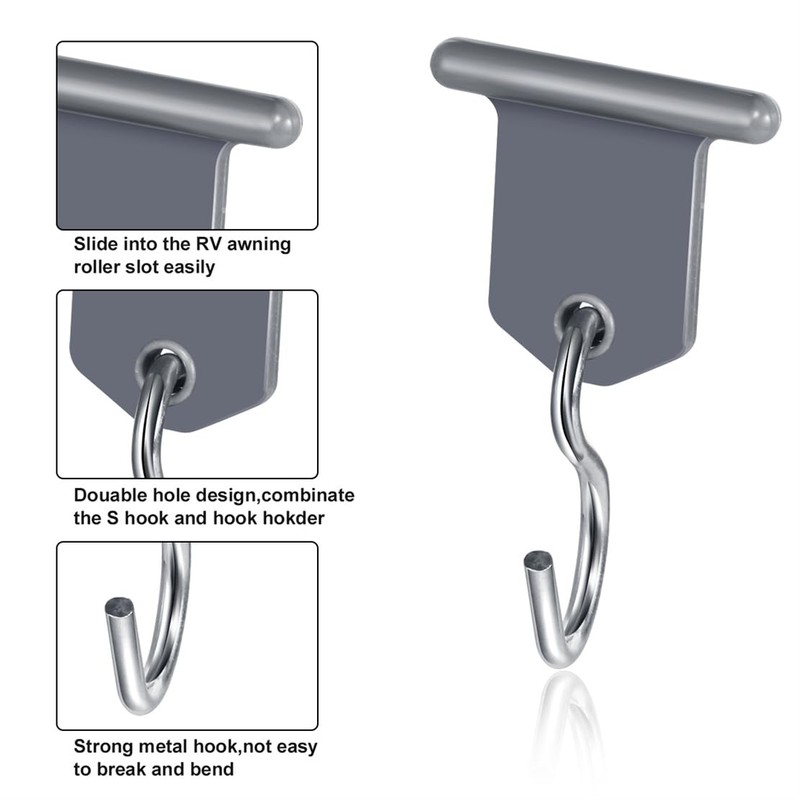 Slide into the RV awning roller slot easily

Douable hole design,combinate the S hook and hook hokder

Strong metal hook,not easy to break and bend