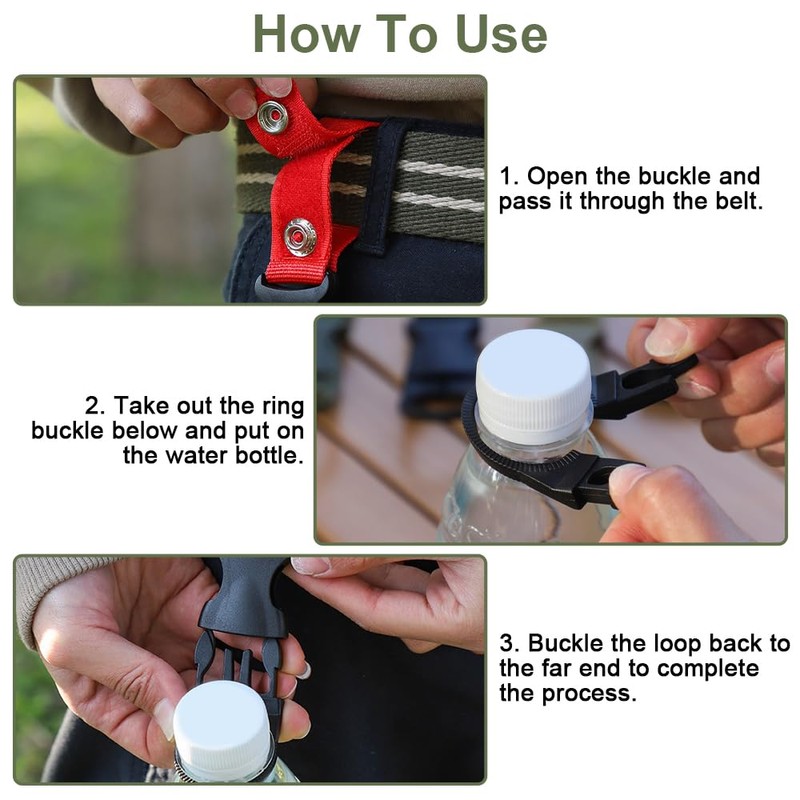 How To Use

1. Open the buckle and pass it through the belt.

2. Take out the ring buckle below and put on the water bottle.

3. Buckle the loop back to the far end to complete the process.