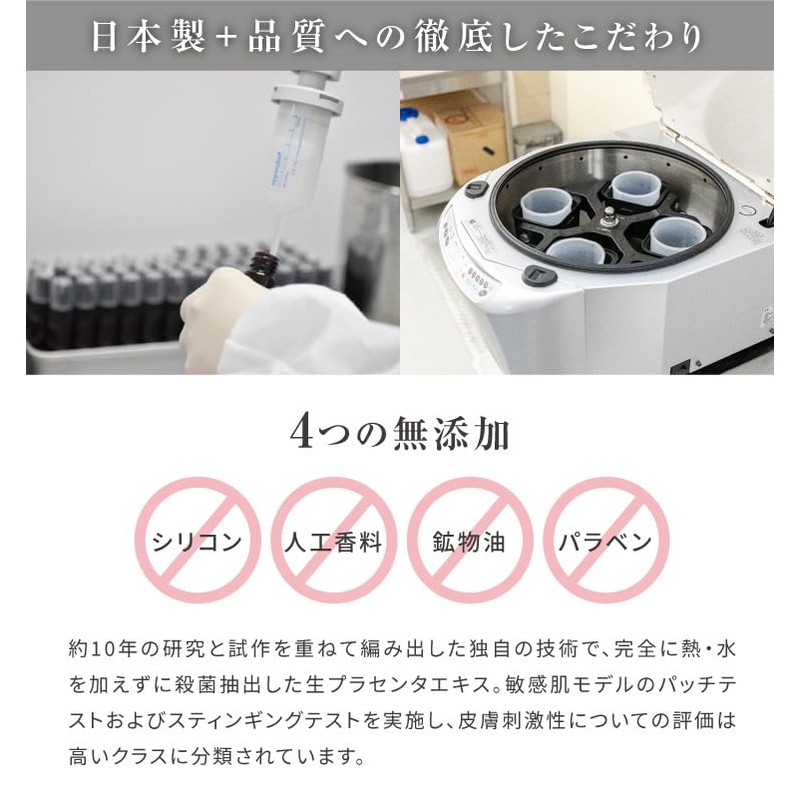 日本製+品質への徹底したこだわり

4つの無添加

シリコン

人工香料

鉱物油

パラベン

約10年の研究と試作を重ねて編み出した独自の技術で、完全に熱・水を加えずに殺菌抽出した生プラセンタエキス。敏感肌モデルのパッチテストおよびスティンギングテストを実施し、皮膚刺激性についての評価は高いクラスに分類されています。