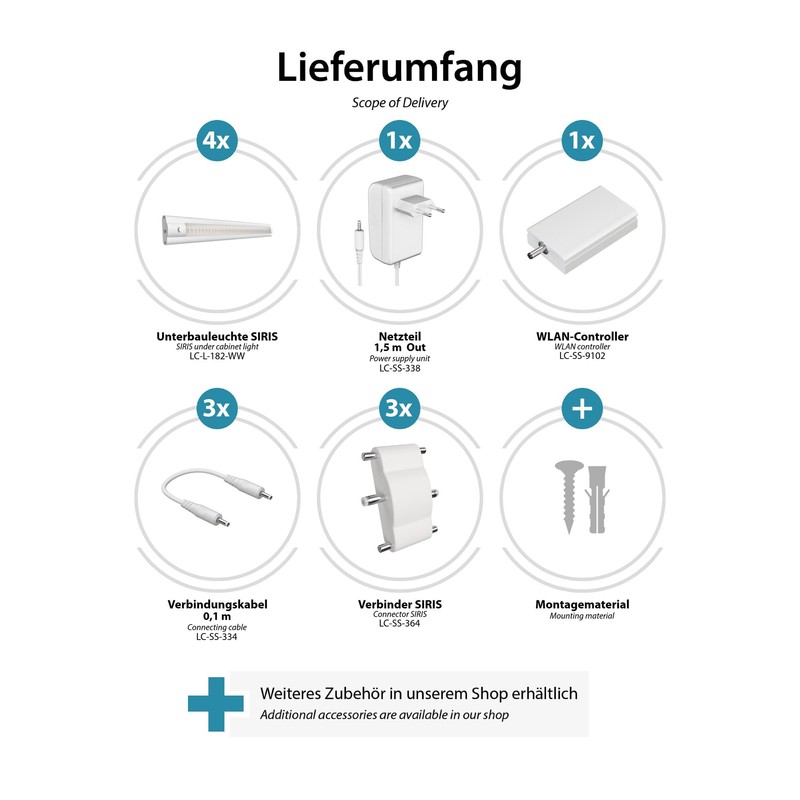 Lieferumfang
Scope of Delivery

4x
Unterbauleuchte SIRIS
SIRIS under cabinet light
LC-L-182-WW

1x
Netzteil
1,5 m Out
Power supply unit
LC-SS-338

1x
WLAN-Controller
WLAN controller
LC-SS-9102

3x
Verbindungskabel
0,1 m
Connecting cable
LC-SS-334

3x
Verbinder SIRIS
Connector SIRIS
LC-SS-364

+
Montagematerial
Mounting material

Weiteres Zubehör in unserem Shop erhältlich
Additional accessories are available in our shop