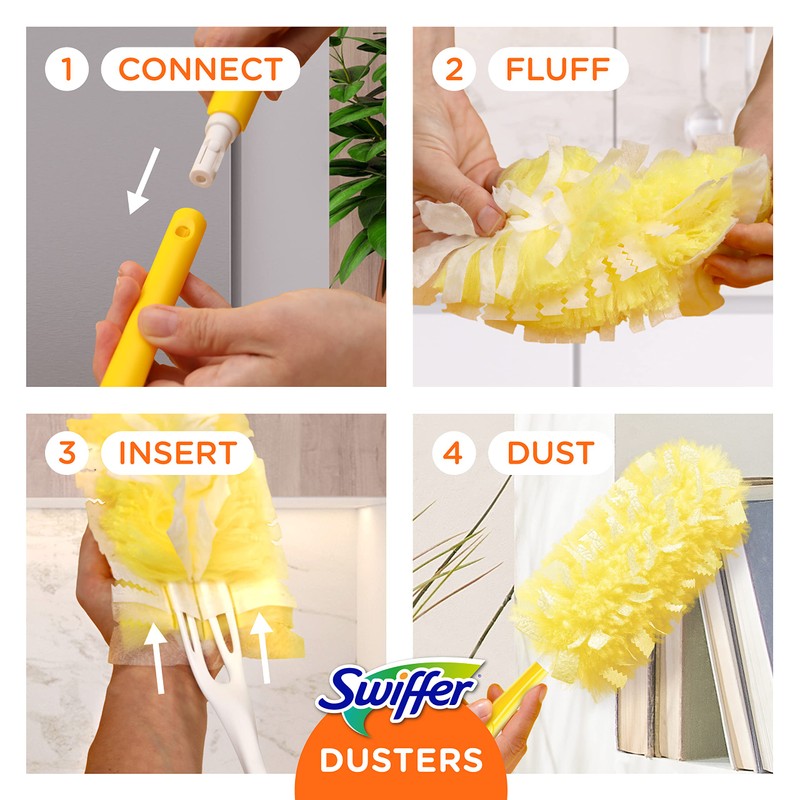 1 CONNECT

2 FLUFF

3 INSERT

4 DUST

Swiffer

DUSTERS