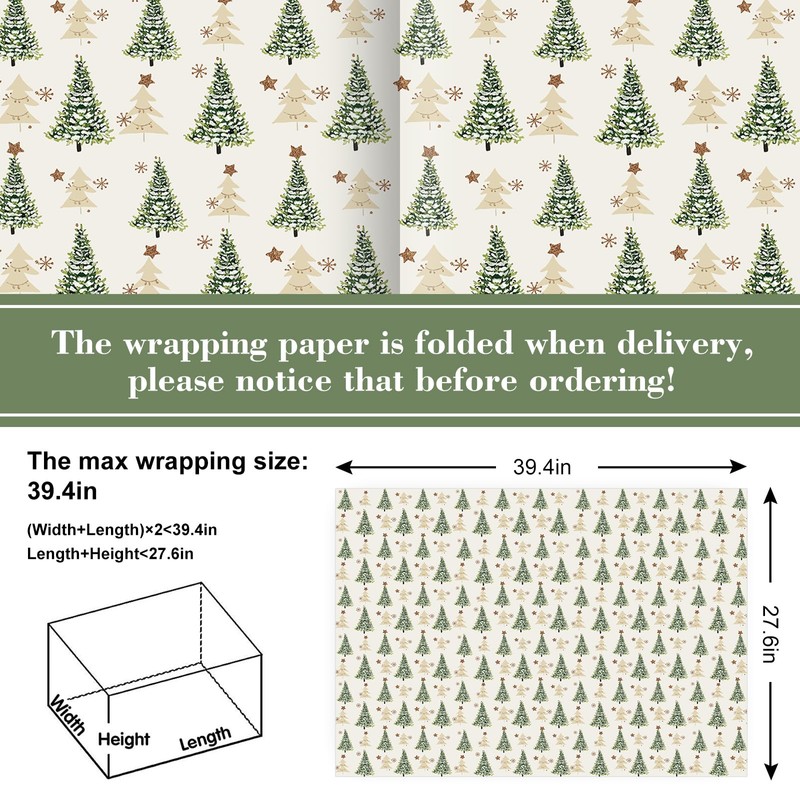 The wrapping paper is folded when delivery, please notice that before ordering!

The max wrapping size: 39.4in

(Width+Length)×2<39.4in
Length+Height<27.6in

Width
Height
Length

39.4in

27.6in