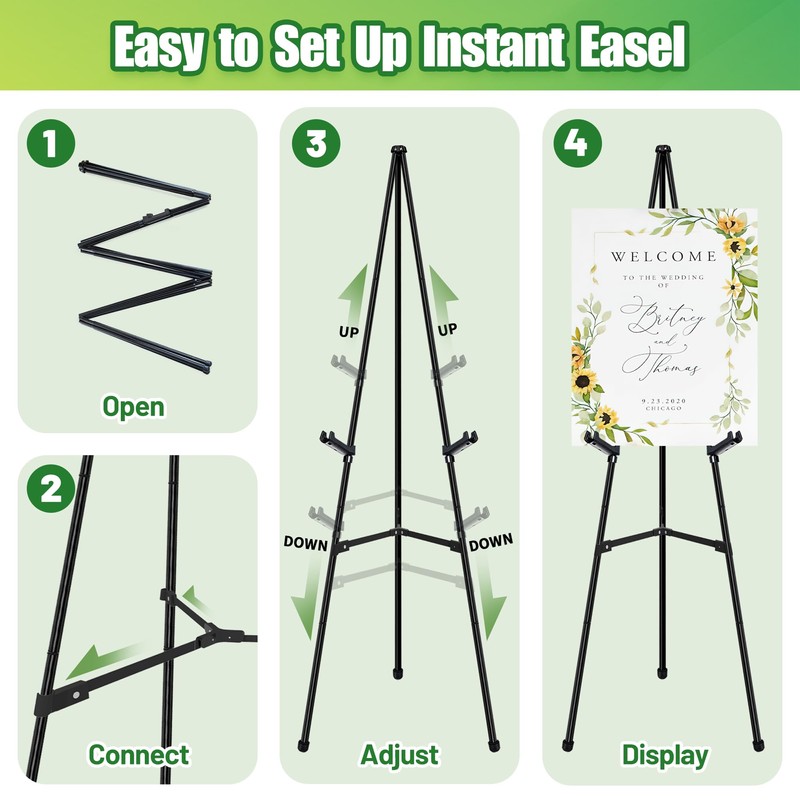 Easy to Set Up Instant Easel

1

Open

2

Connect

3

UP

UP

DOWN

DOWN

Adjust

4

WELCOME

TO THE WEDDING OF

Britney and Thomas

9.23.2020
CHICAGO

Display