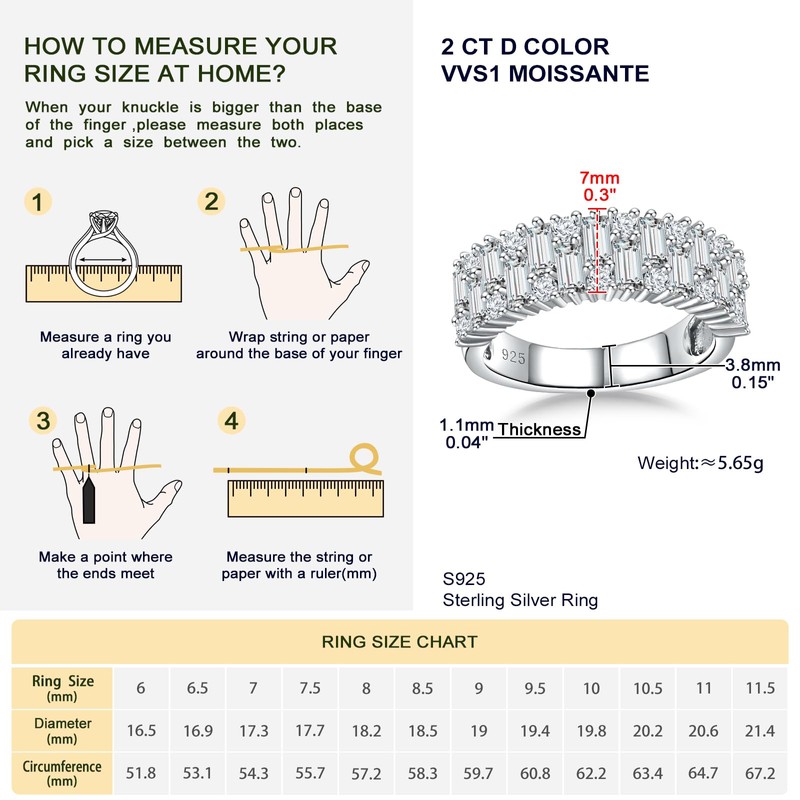 HOW TO MEASURE YOUR RING SIZE AT HOME?

When your knuckle is bigger than the base of the finger ,please measure both places and pick a size between the two.

1

Measure a ring you already have

2

Wrap string or paper around the base of your finger

3

Make a point where the ends meet

4

Measure the string or paper with a ruler(mm)

2 CT D COLOR
VVS1 MOISSANTE

7mm
0.3"

925

3.8mm
0.15"

1.1mm
0.04"
Thickness

Weight:≈5.65g

S925
Sterling Silver Ring

RING SIZE CHART

| Ring Size (mm) | 6 | 6.5 | 7 | 7.5 | 8 | 8.5 | 9 | 9.5 | 10 | 10.5 | 11 | 11.5 |
|---|---|---|---|---|---|---|---|---|---|---|---|---|
| Diameter (mm) | 16.5 | 16.9 | 17.3 | 17.7 | 18.2 | 18.5 | 19 | 19.4 | 19.8 | 20.2 | 20.6 | 21.4 |
| Circumference (mm) | 51.8 | 53.1 | 54.3 | 55.7 | 57.2 | 58.3 | 59.7 | 60.8 | 62.2 | 63.4 | 64.7 | 67.2 |