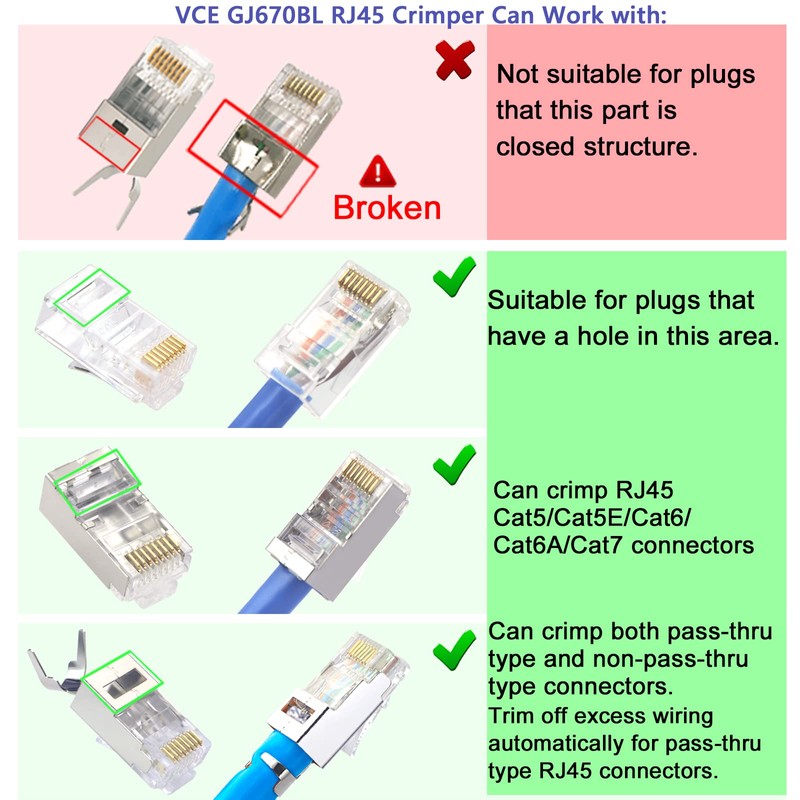 VCE GJ670BL RJ45 Crimper Can Work with:

Broken

Not suitable for plugs that this part is closed structure.

Suitable for plugs that have a hole in this area.

Can crimp RJ45 Cat5/Cat5E/Cat6/ Cat6A/Cat7 connectors

Can crimp both pass-thru type and non-pass-thru type connectors.
Trim off excess wiring automatically for pass-thru type RJ45 connectors.