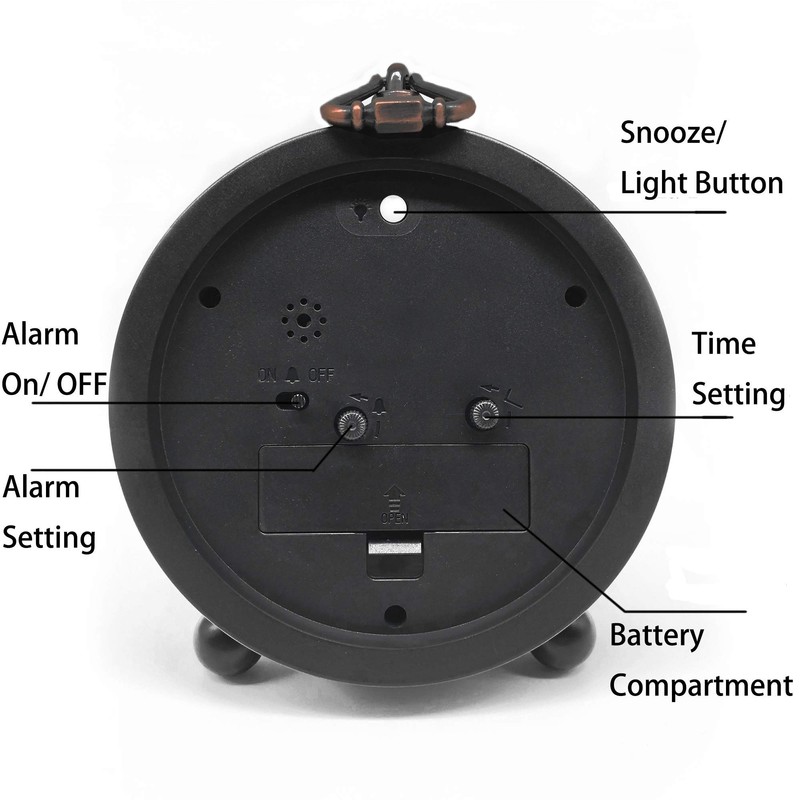 Snooze/
Light Button

Alarm
On/ OFF

ON OFF

Time
Setting

Alarm
Setting

OPEN

Battery
Compartment