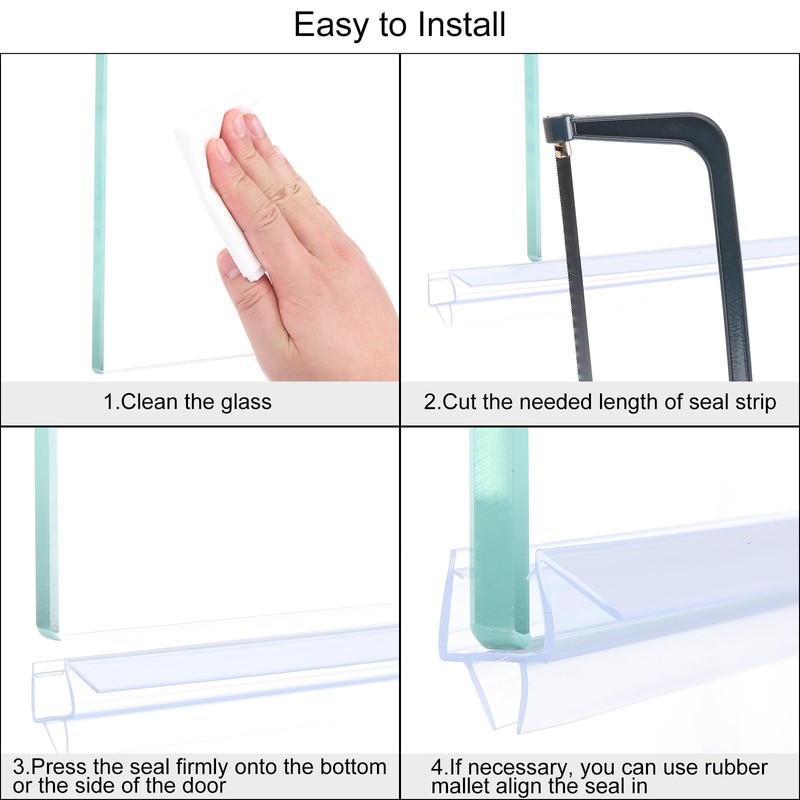 Easy to Install

1.Clean the glass

2.Cut the needed length of seal strip

3.Press the seal firmly onto the bottom or the side of the door

4.If necessary, you can use rubber mallet align the seal in