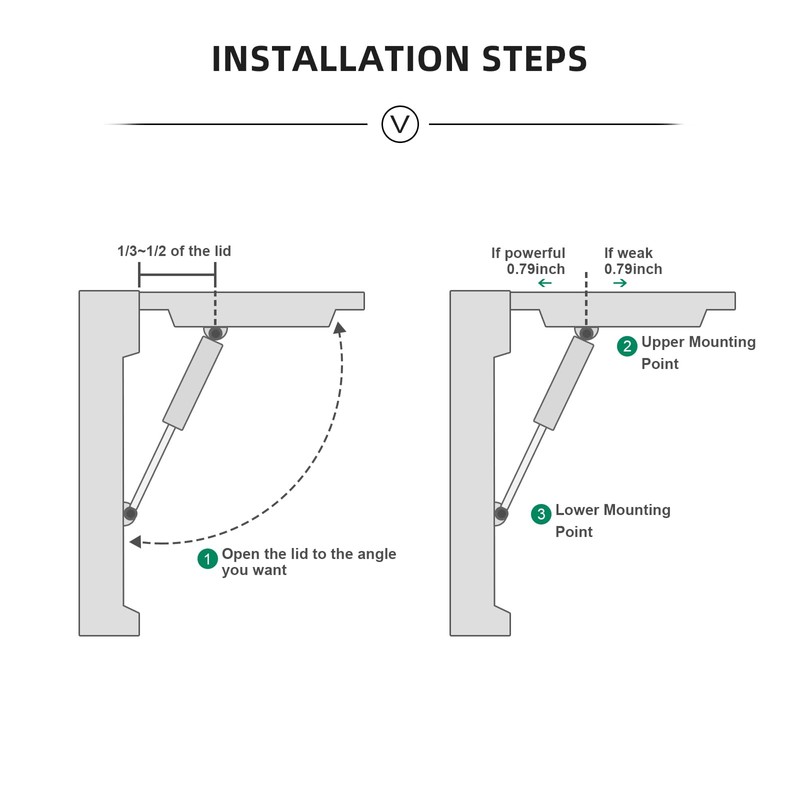 INSTALLATION STEPS

V

1/3~1/2 of the lid

1 Open the lid to the angle you want

If powerful 0.79inch

If weak 0.79inch

2 Upper Mounting Point

3 Lower Mounting Point