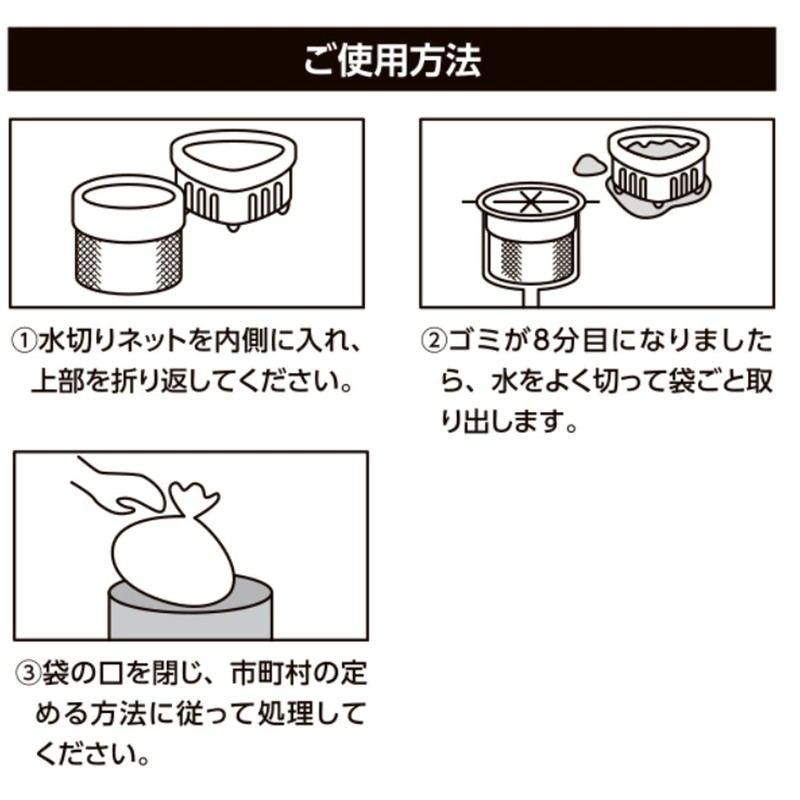 ご使用方法

①水切りネットを内側に入れ、上部を折り返してください。

②ゴミが8分目になりましたら、水をよく切って袋ごと取り出します。

③袋の口を閉じ、市町村の定める方法に従って処理してください。