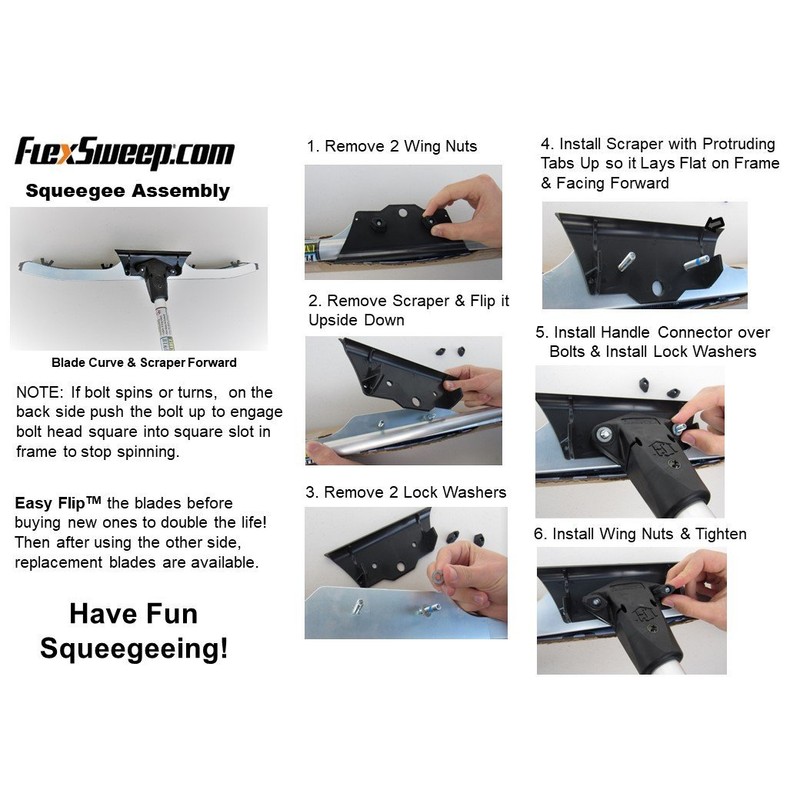 FlexSweep.com

Squeegee Assembly

Blade Curve & Scraper Forward

NOTE: If bolt spins or turns, on the back side push the bolt up to engage bolt head square into square slot in frame to stop spinning.

Easy Flip™ the blades before buying new ones to double the life! Then after using the other side, replacement blades are available.

Have Fun Squeegeeing!

1. Remove 2 Wing Nuts

2. Remove Scraper & Flip it Upside Down

3. Remove 2 Lock Washers

4. Install Scraper with Protruding Tabs Up so it Lays Flat on Frame & Facing Forward

5. Install Handle Connector over Bolts & Install Lock Washers

6. Install Wing Nuts & Tighten