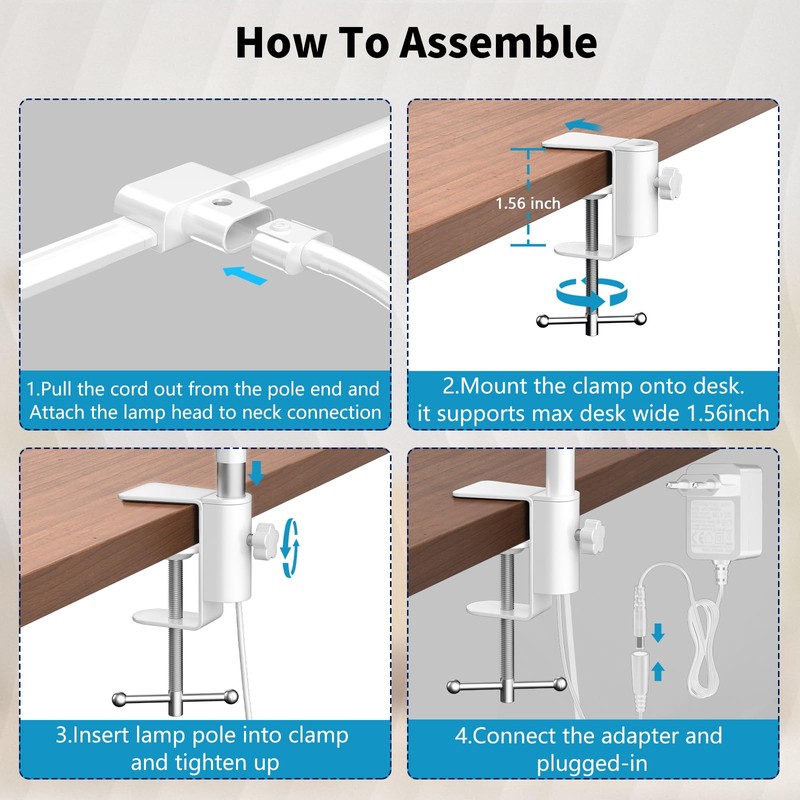 How To Assemble

1.Pull the cord out from the pole end and Attach the lamp head to neck connection

1.56 inch

2.Mount the clamp onto desk. it supports max desk wide 1.56inch

3.Insert lamp pole into clamp and tighten up

4.Connect the adapter and plugged-in