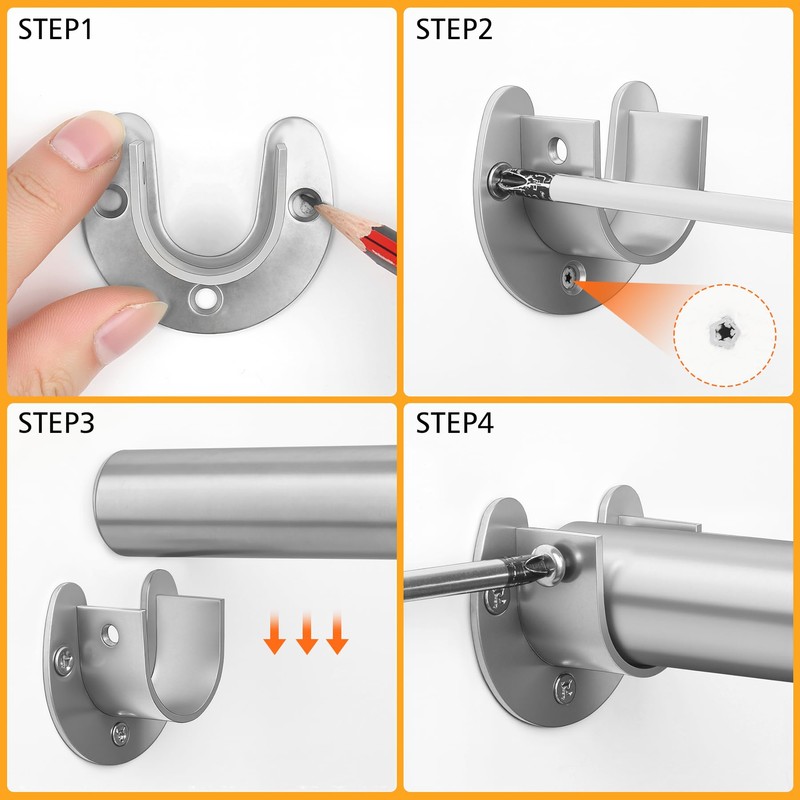 STEP1

STEP2

STEP3

STEP4