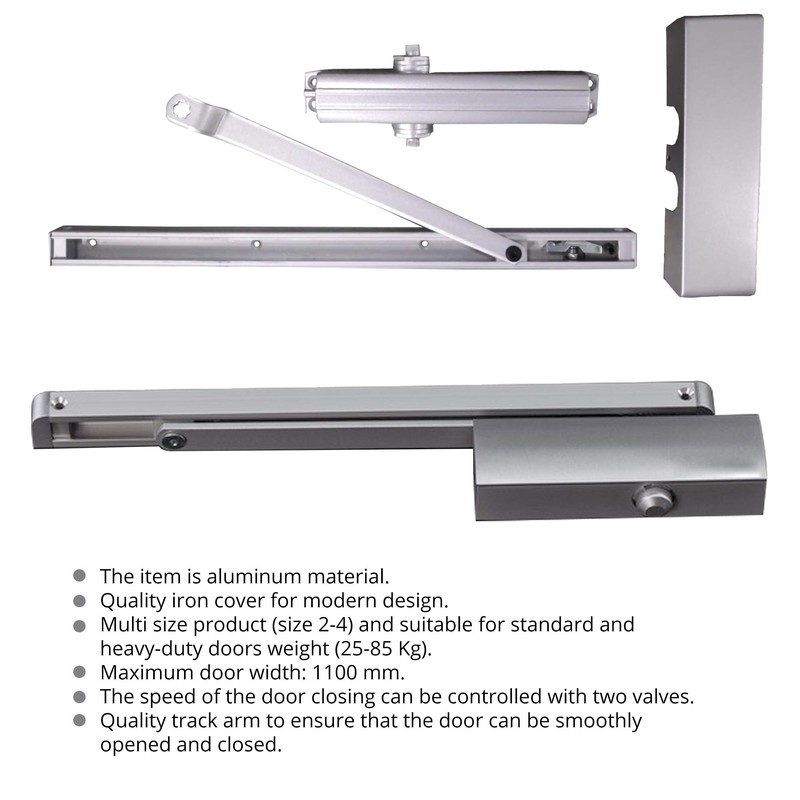 - The item is aluminum material.
- Quality iron cover for modern design.
- Multi size product (size 2-4) and suitable for standard and heavy-duty doors weight (25-85 Kg).
- Maximum door width: 1100 mm.
- The speed of the door closing can be controlled with two valves.
- Quality track arm to ensure that the door can be smoothly opened and closed.