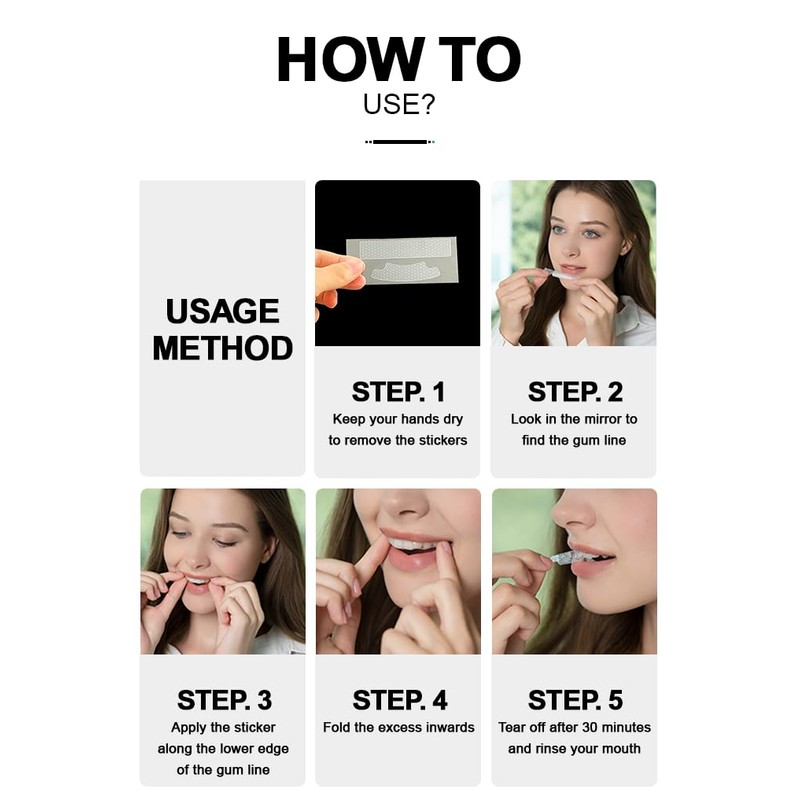 HOW TO
USE?

USAGE METHOD

STEP. 1
Keep your hands dry to remove the stickers

STEP. 2
Look in the mirror to find the gum line

STEP. 3
Apply the sticker along the lower edge of the gum line

STEP. 4
Fold the excess inwards

STEP. 5
Tear off after 30 minutes and rinse your mouth