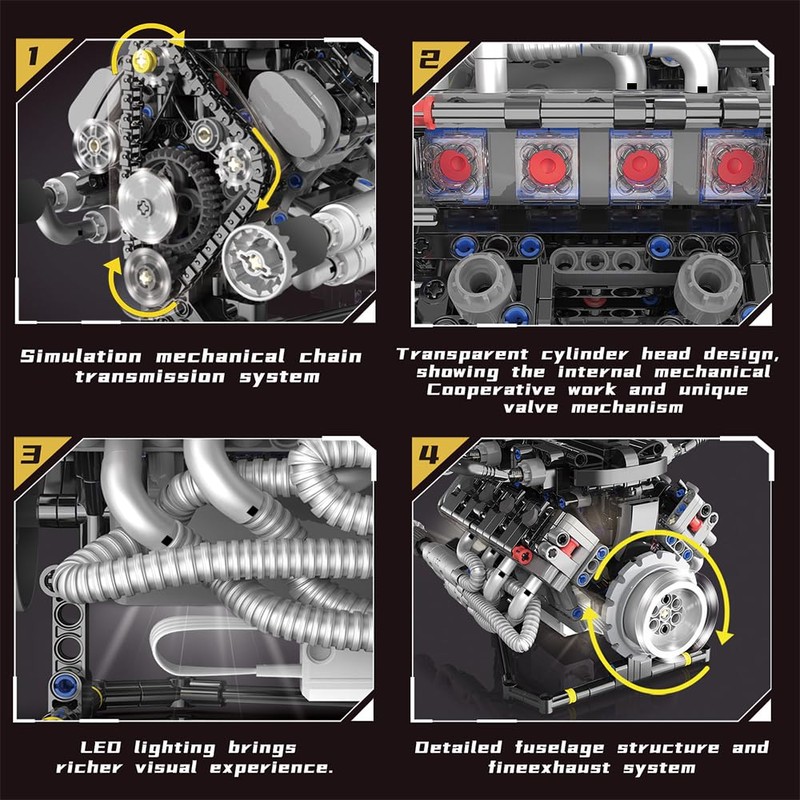 1

Simulation mechanical chain transmission system

2

Transparent cylinder head design, showing the internal mechanical Cooperative work and unique valve mechanism

3

LED lighting brings richer visual experience.

4

Detailed fuselage structure and fineexhaust system