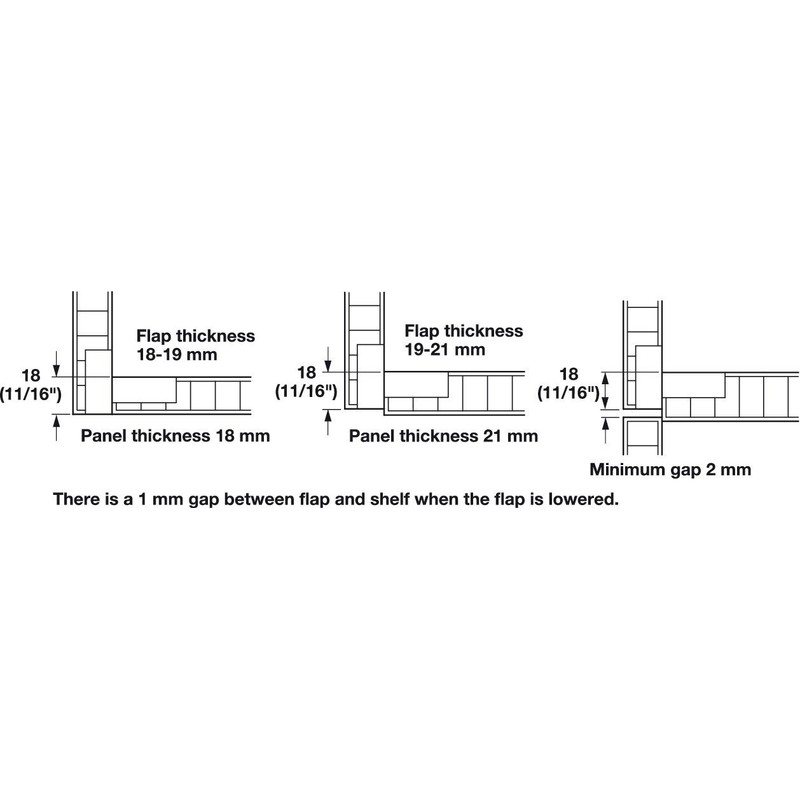 Flap thickness
18-19 mm

18
(11/16")

Panel thickness 18 mm

Flap thickness
19-21 mm

18
(11/16")

Panel thickness 21 mm

18
(11/16")

Minimum gap 2 mm

There is a 1 mm gap between flap and shelf when the flap is lowered.