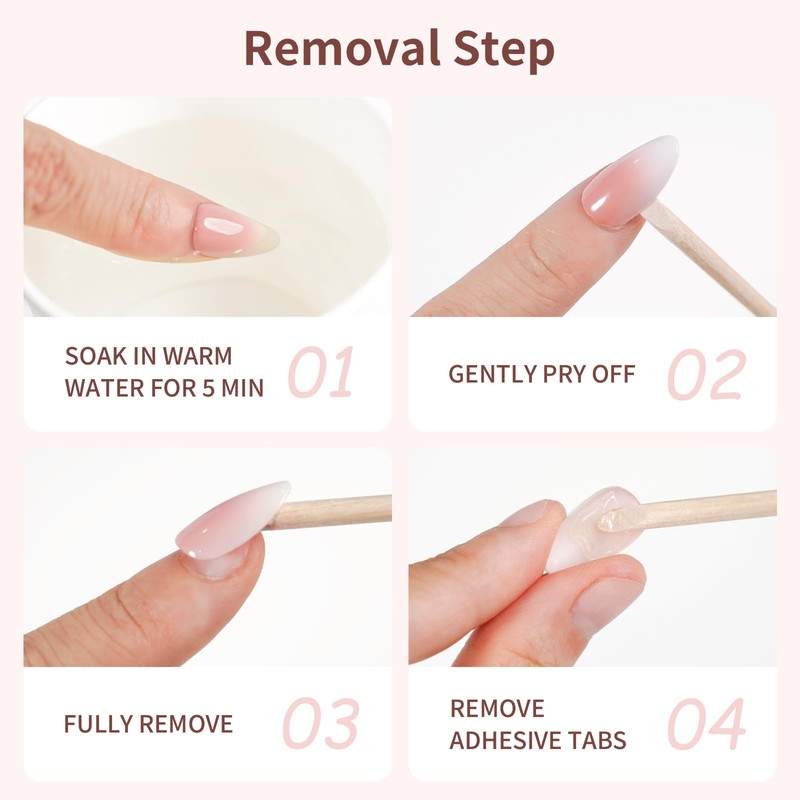 Removal Step

SOAK IN WARM WATER FOR 5 MIN 01

GENTLY PRY OFF 02

FULLY REMOVE 03

REMOVE ADHESIVE TABS 04