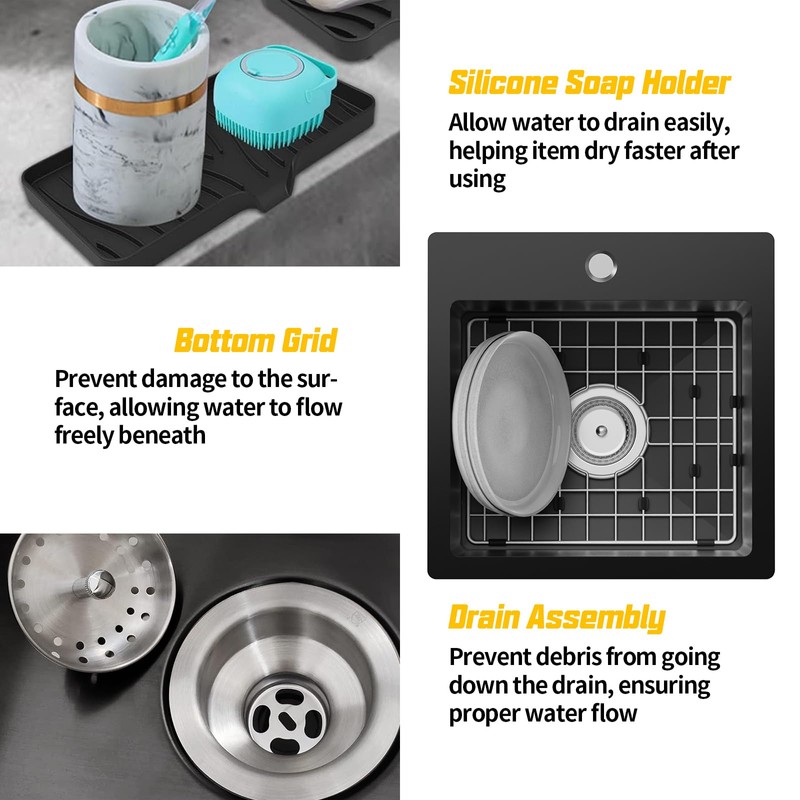 Silicone Soap Holder
Allow water to drain easily, helping item dry faster after using

Bottom Grid
Prevent damage to the surface, allowing water to flow freely beneath

Drain Assembly
Prevent debris from going down the drain, ensuring proper water flow