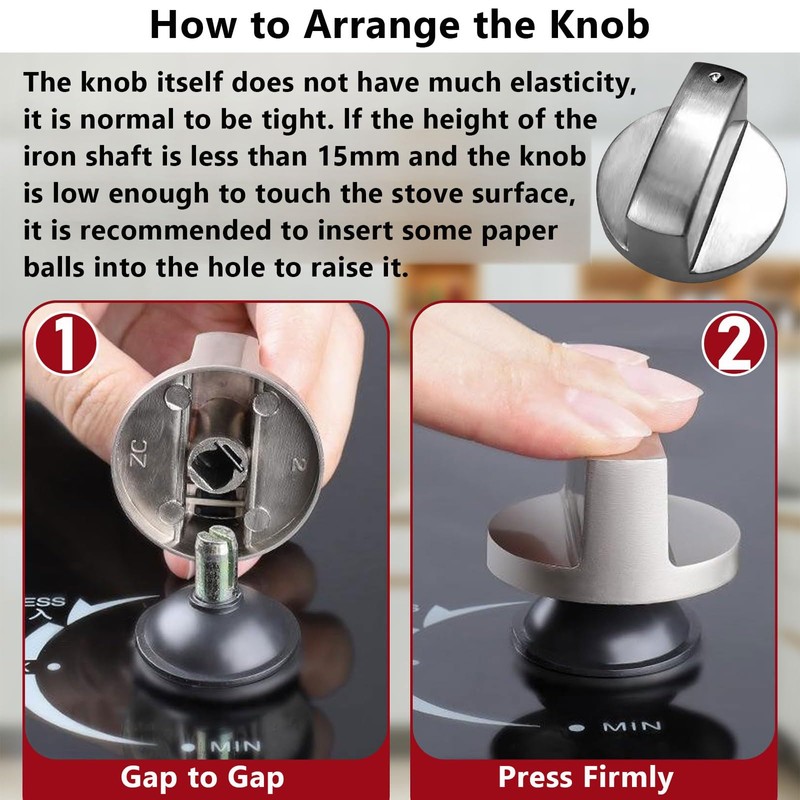 How to Arrange the Knob

The knob itself does not have much elasticity, it is normal to be tight. If the height of the iron shaft is less than 15mm and the knob is low enough to touch the stove surface, it is recommended to insert some paper balls into the hole to raise it.

1

ZC

2

ESS

MIN

Gap to Gap

2

MIN

Press Firmly