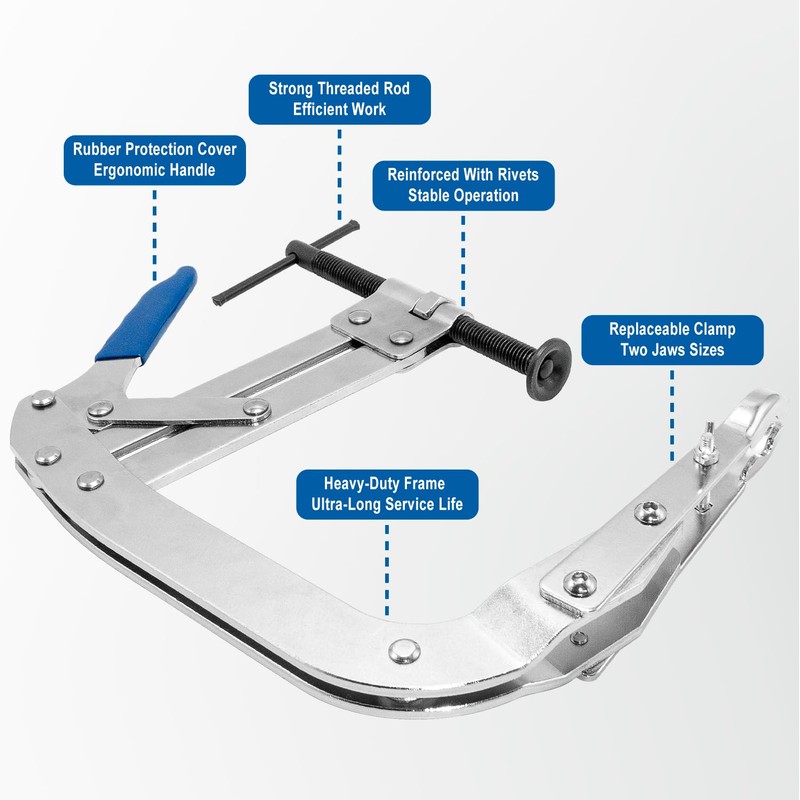 Strong Threaded Rod
Efficient Work

Rubber Protection Cover
Ergonomic Handle

Reinforced With Rivets
Stable Operation

Replaceable Clamp
Two Jaws Sizes

Heavy-Duty Frame
Ultra-Long Service Life