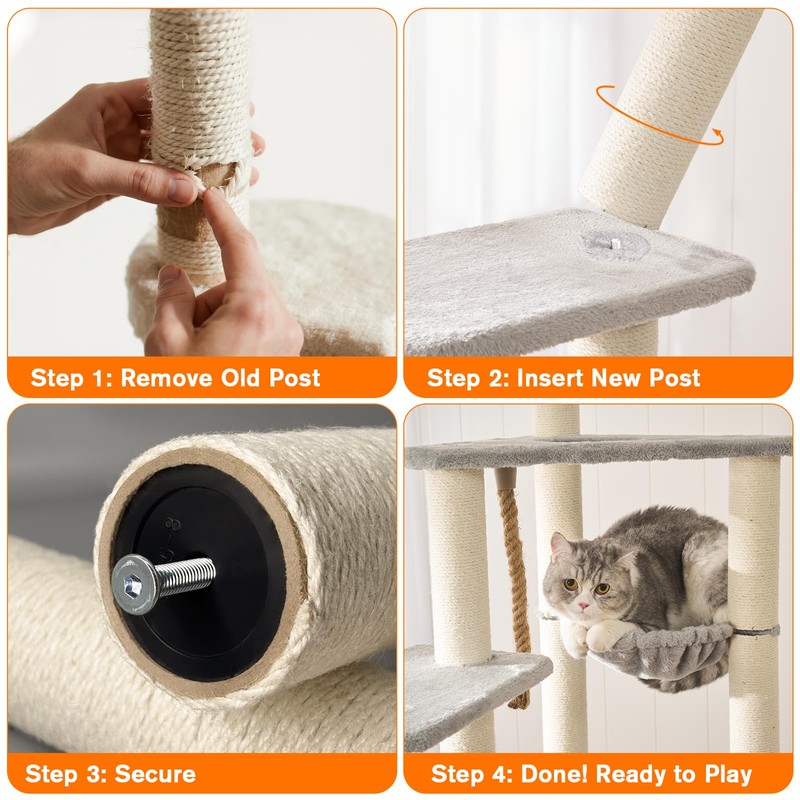 Step 1: Remove Old Post

Step 2: Insert New Post

Step 3: Secure

Step 4: Done! Ready to Play