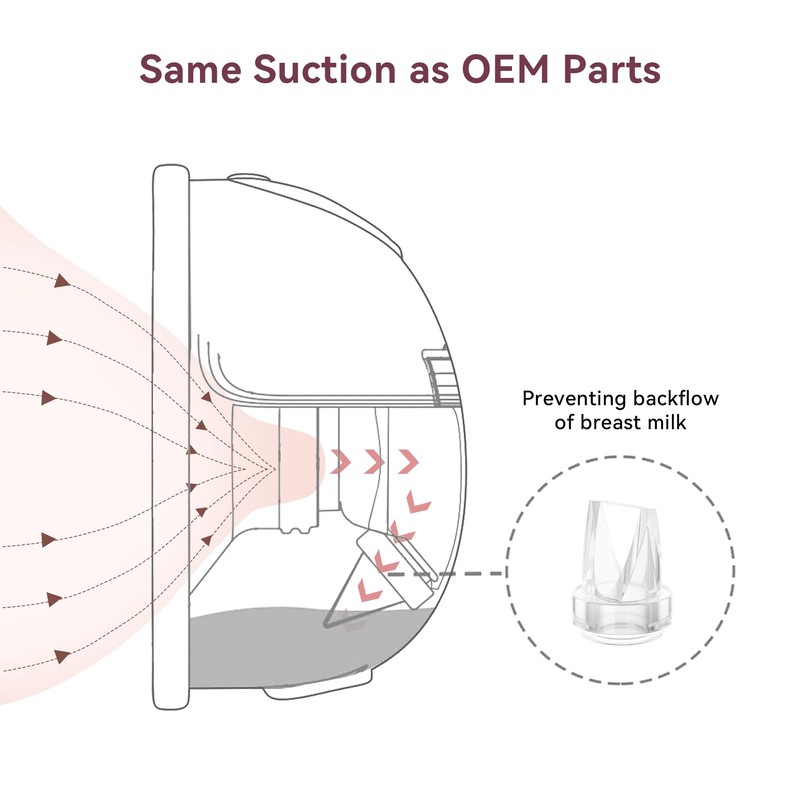 Same Suction as OEM Parts

Preventing backflow of breast milk