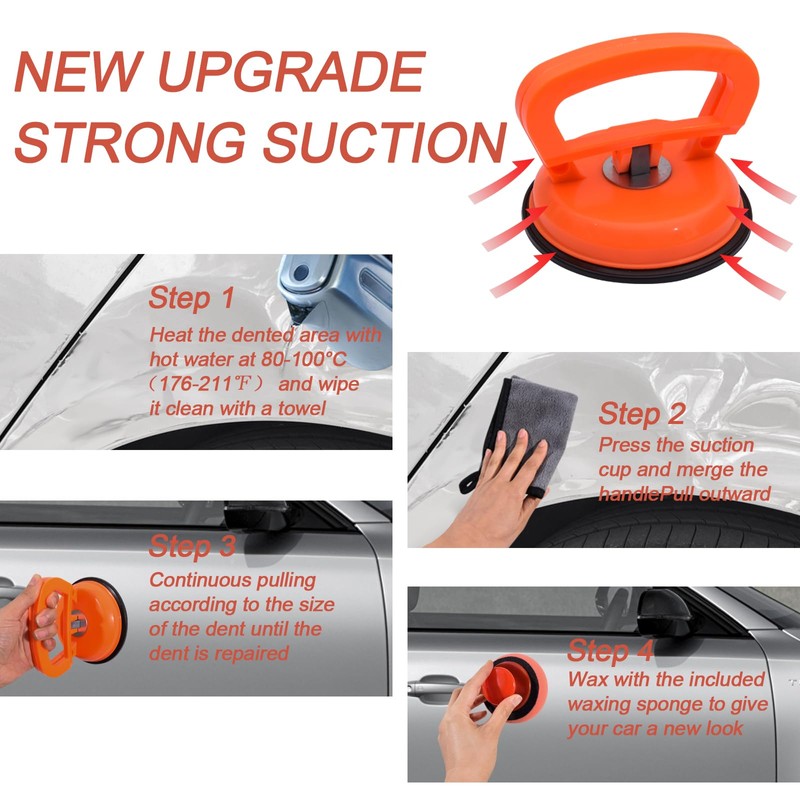 NEW UPGRADE
STRONG SUCTION

Step 1
Heat the dented area with hot water at 80-100°C （176-211℉） and wipe it clean with a towel

Step 2
Press the suction cup and merge the handlePull outward

Step 3
Continuous pulling according to the size of the dent until the dent is repaired

Step 4
Wax with the included waxing sponge to give your car a new look