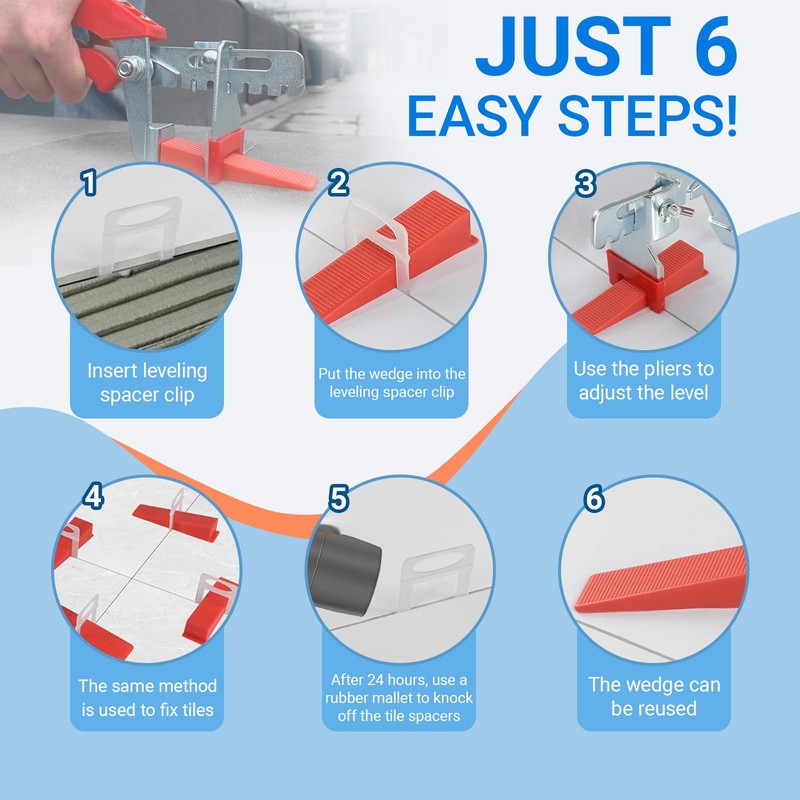 JUST 6
EASY STEPS!

1
Insert leveling spacer clip

2
Put the wedge into the leveling spacer clip

3
Use the pliers to adjust the level

4
The same method is used to fix tiles

5
After 24 hours, use a rubber mallet to knock off the tile spacers

6
The wedge can be reused