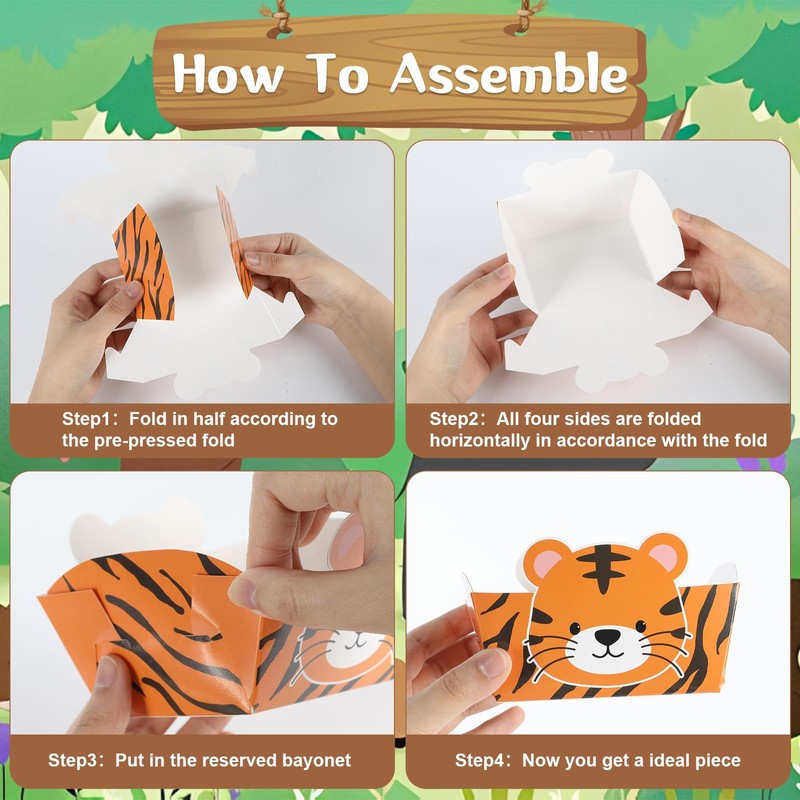 How To Assemble

Step1: Fold in half according to the pre-pressed fold

Step2: All four sides are folded horizontally in accordance with the fold

Step3: Put in the reserved bayonet

Step4: Now you get a ideal piece