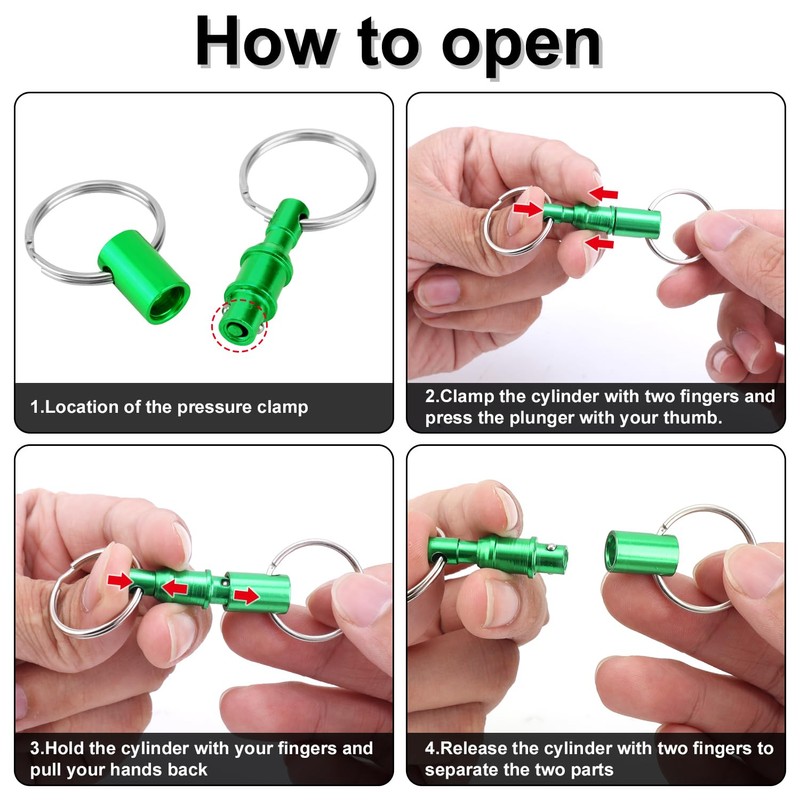 How to open

1.Location of the pressure clamp

2.Clamp the cylinder with two fingers and press the plunger with your thumb.

3.Hold the cylinder with your fingers and pull your hands back

4.Release the cylinder with two fingers to separate the two parts