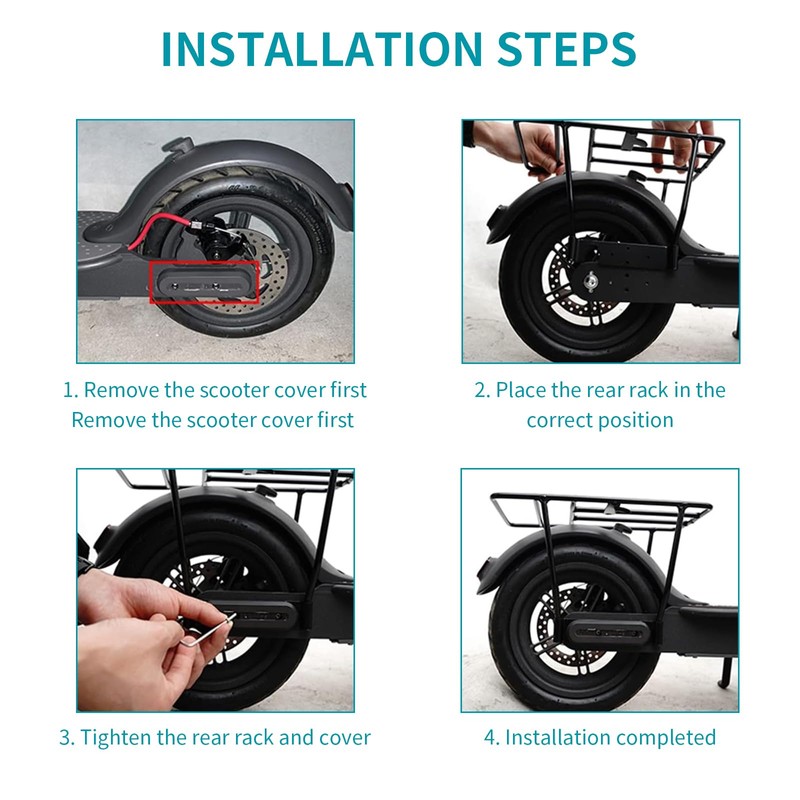 INSTALLATION STEPS

1. Remove the scooter cover first
Remove the scooter cover first

2. Place the rear rack in the correct position

3. Tighten the rear rack and cover

4. Installation completed