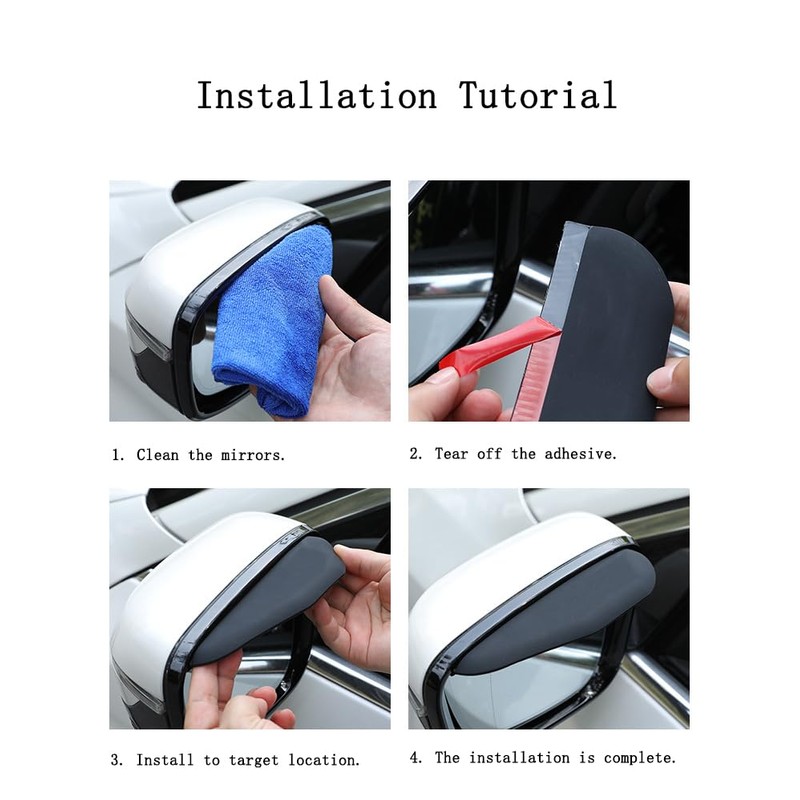 Installation Tutorial

1. Clean the mirrors.

2. Tear off the adhesive.

3. Install to target location.

4. The installation is complete.