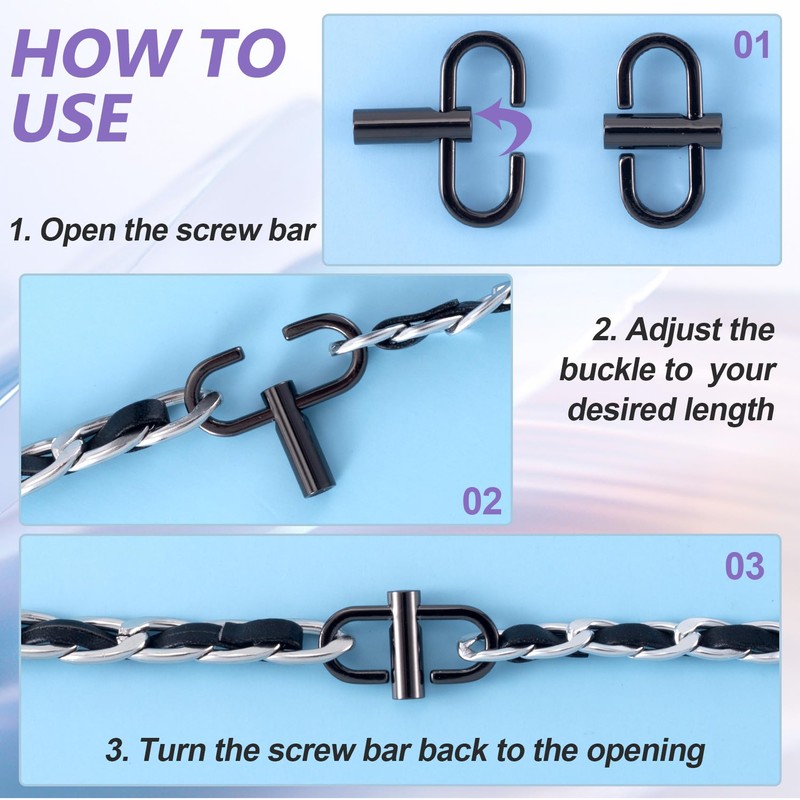 HOW TO USE

01

1. Open the screw bar

2. Adjust the buckle to your desired length

02

03

3. Turn the screw bar back to the opening