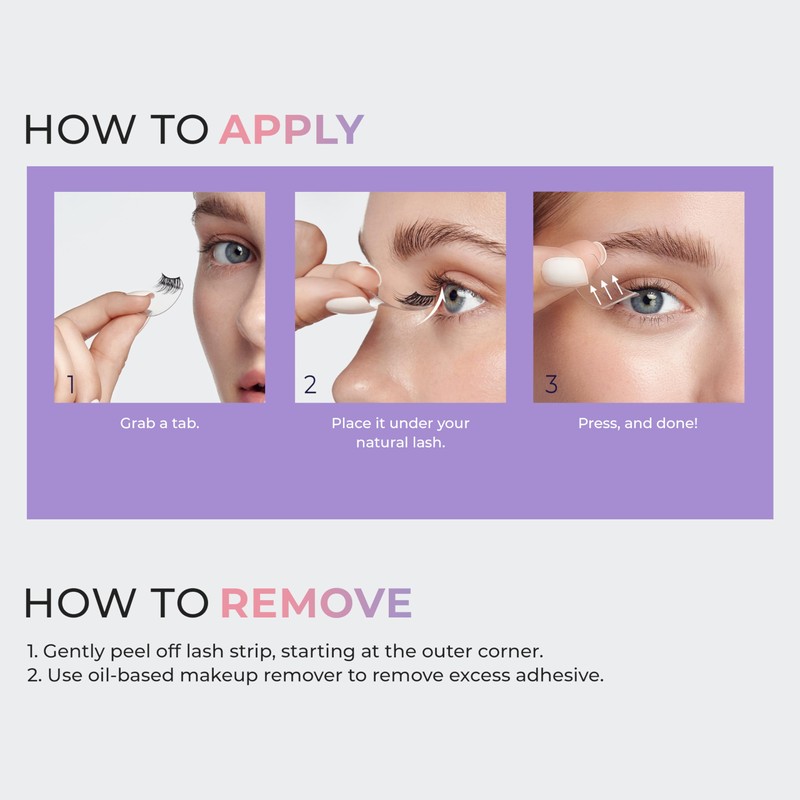 HOW TO APPLY

1

Grab a tab.

2

Place it under your natural lash.

3

Press, and done!

HOW TO REMOVE

1. Gently peel off lash strip, starting at the outer corner.
2. Use oil-based makeup remover to remove excess adhesive.