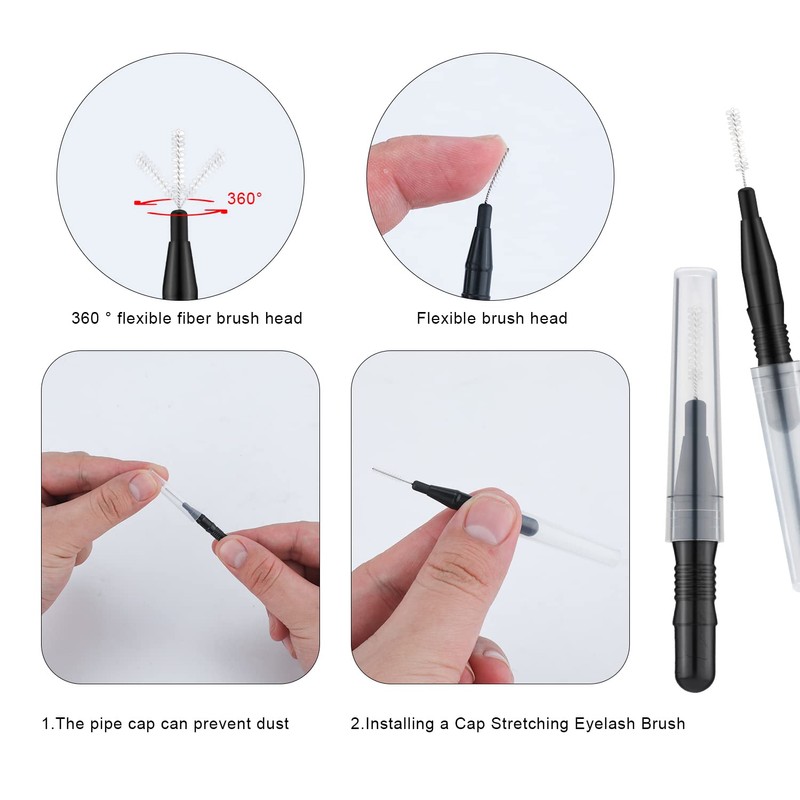 360°

360 ° flexible fiber brush head

Flexible brush head

1.The pipe cap can prevent dust

2.Installing a Cap Stretching Eyelash Brush