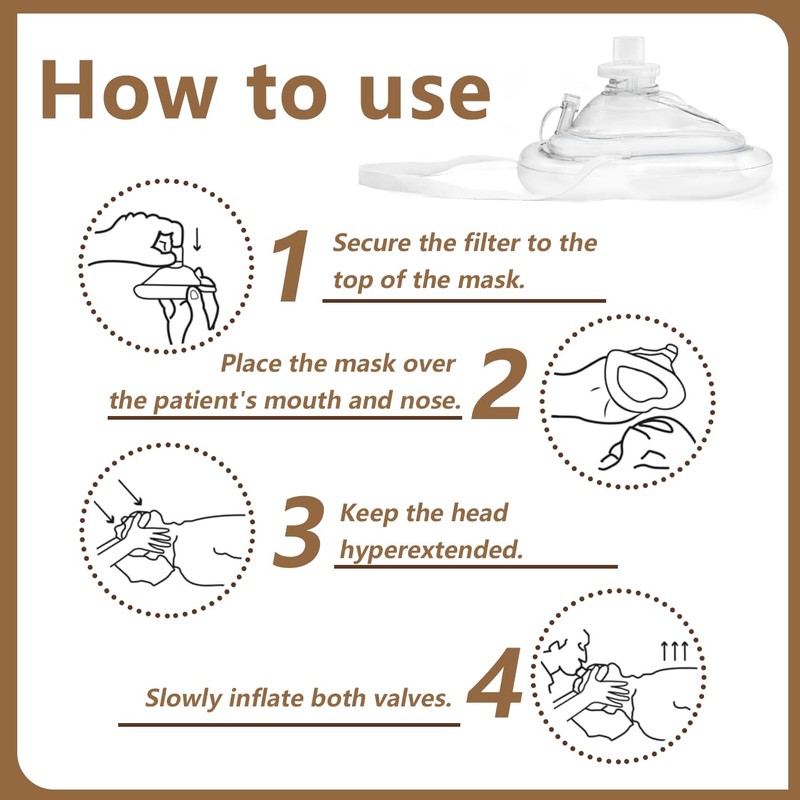 How to use

1 Secure the filter to the top of the mask.

Place the mask over the patient's mouth and nose. 2

3 Keep the head hyperextended.

Slowly inflate both valves. 4