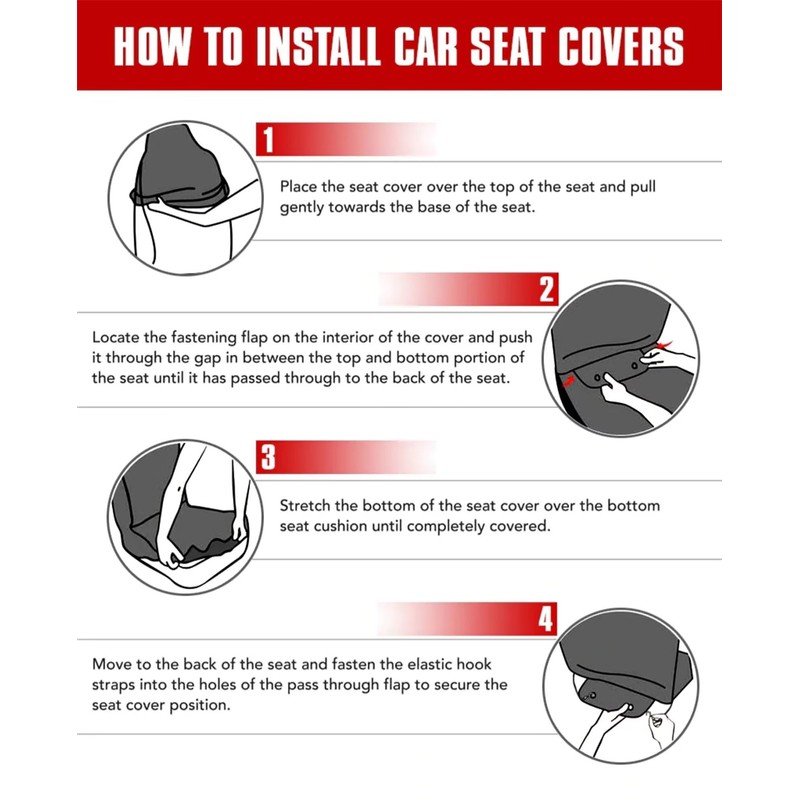 HOW TO INSTALL CAR SEAT COVERS

1

Place the seat cover over the top of the seat and pull gently towards the base of the seat.

2

Locate the fastening flap on the interior of the cover and push it through the gap in between the top and bottom portion of the seat until it has passed through to the back of the seat.

3

Stretch the bottom of the seat cover over the bottom seat cushion until completely covered.

4

Move to the back of the seat and fasten the elastic hook straps into the holes of the pass through flap to secure the seat cover position.