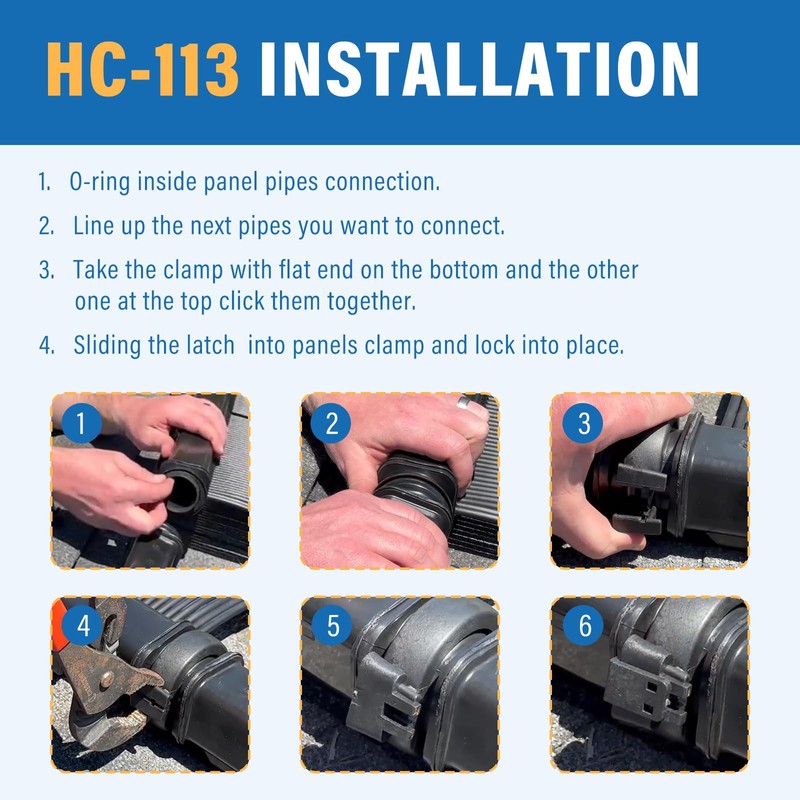 HC-113 INSTALLATION

1. O-ring inside panel pipes connection.

2. Line up the next pipes you want to connect.

3. Take the clamp with flat end on the bottom and the other one at the top click them together.

4. Sliding the latch into panels clamp and lock into place.

1

2

3

4

5

6