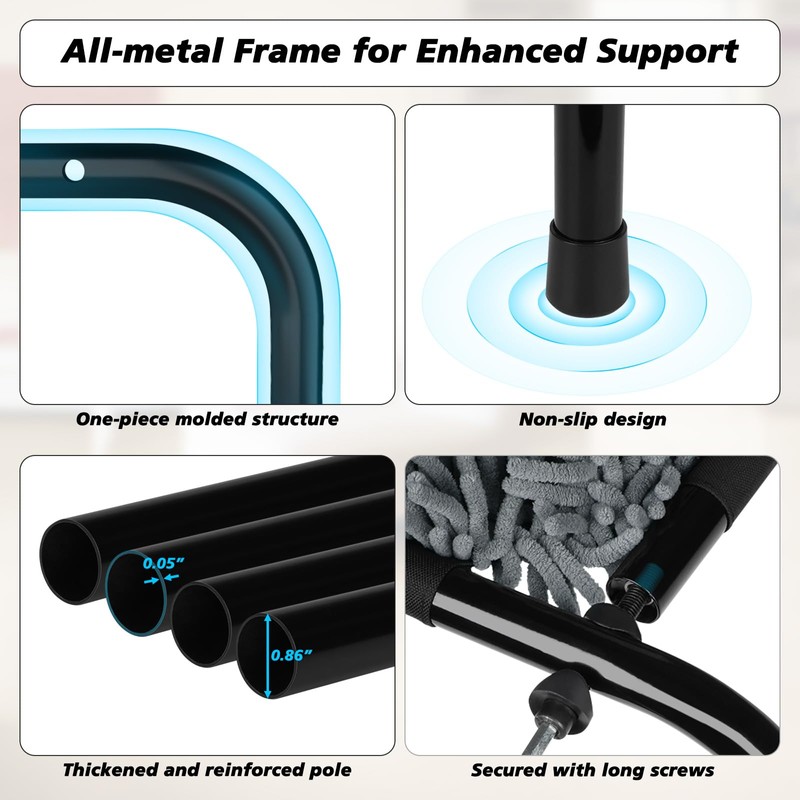 All-metal Frame for Enhanced Support

One-piece molded structure

Non-slip design

0.05"

0.86"

Thickened and reinforced pole

Secured with long screws