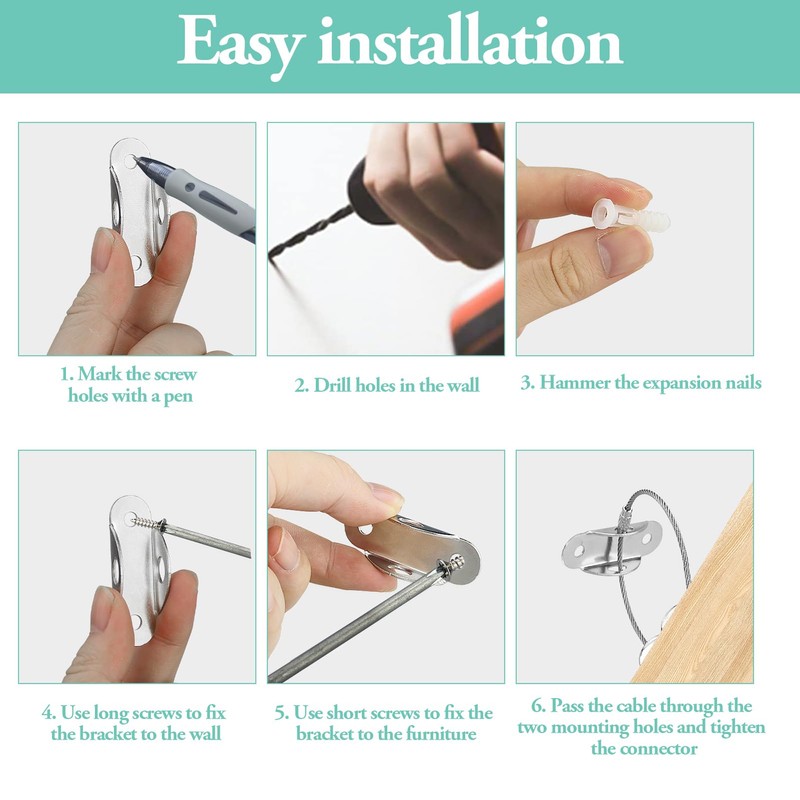 Easy installation

1. Mark the screw holes with a pen

2. Drill holes in the wall

3. Hammer the expansion nails

4. Use long screws to fix the bracket to the wall

5. Use short screws to fix the bracket to the furniture

6. Pass the cable through the two mounting holes and tighten the connector