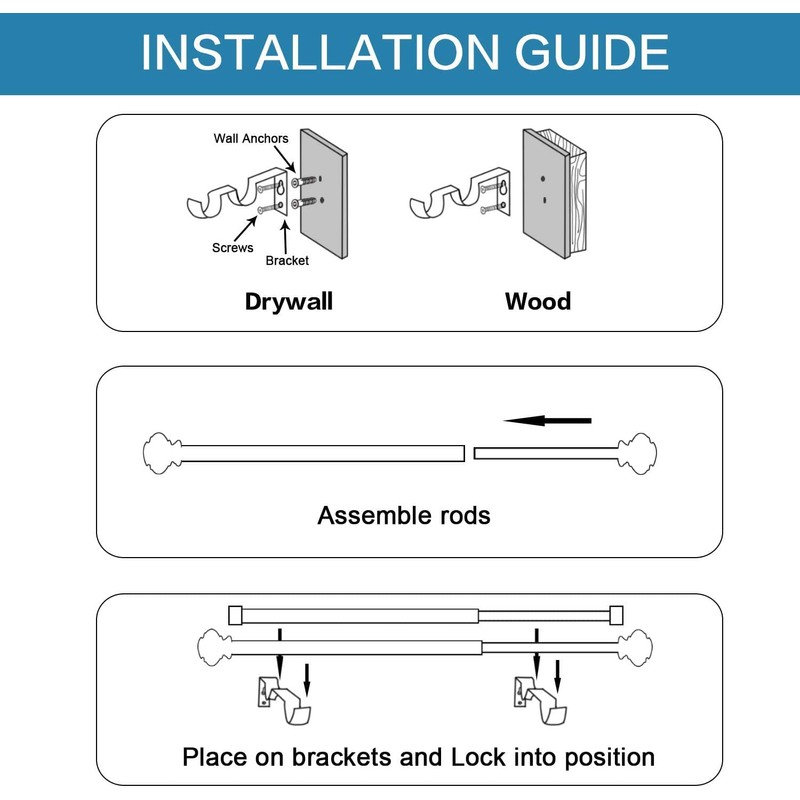 INSTALLATION GUIDE

Wall Anchors

Screws

Bracket

Drywall

Wood

Assemble rods

Place on brackets and Lock into position