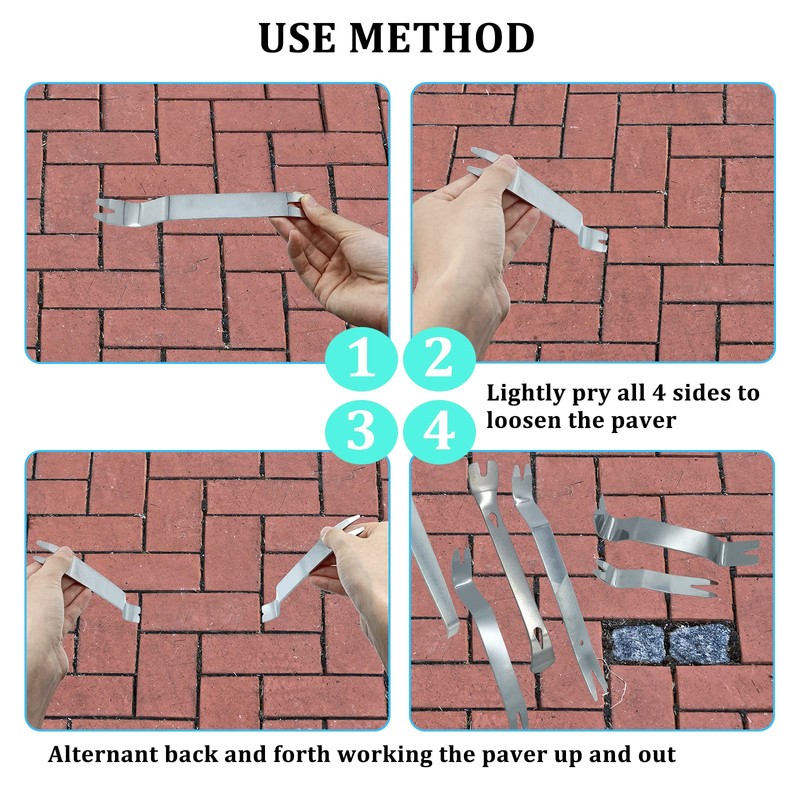 USE METHOD

1

2

Lightly pry all 4 sides to loosen the paver

3

4

Alternant back and forth working the paver up and out