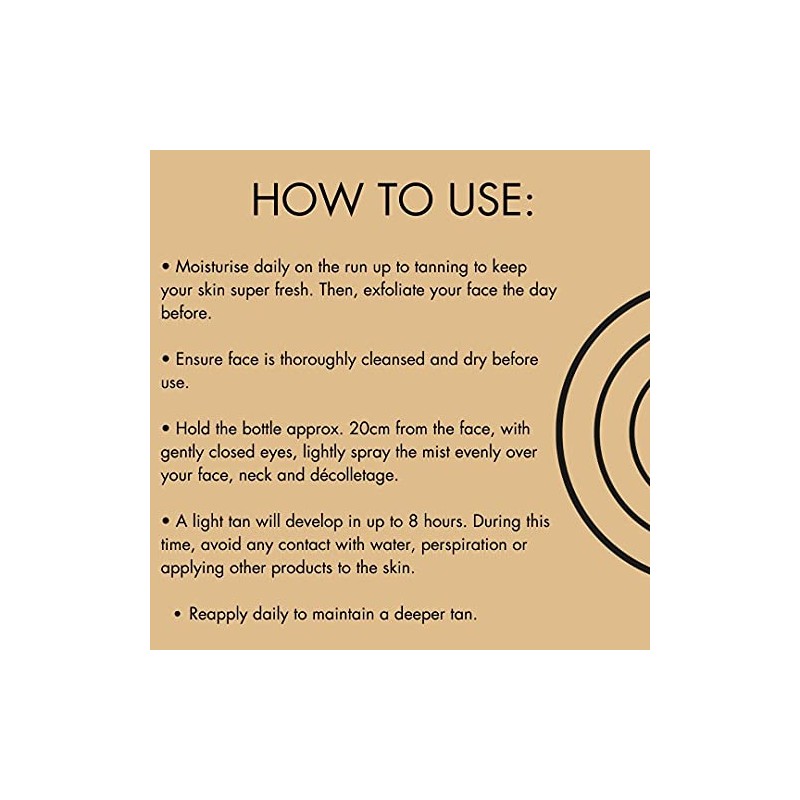 HOW TO USE:

• Moisturise daily on the run up to tanning to keep your skin super fresh. Then, exfoliate your face the day before.

• Ensure face is thoroughly cleansed and dry before use.

• Hold the bottle approx. 20cm from the face, with gently closed eyes, lightly spray the mist evenly over your face, neck and décolletage.

• A light tan will develop in up to 8 hours. During this time, avoid any contact with water, perspiration or applying other products to the skin.

• Reapply daily to maintain a deeper tan.