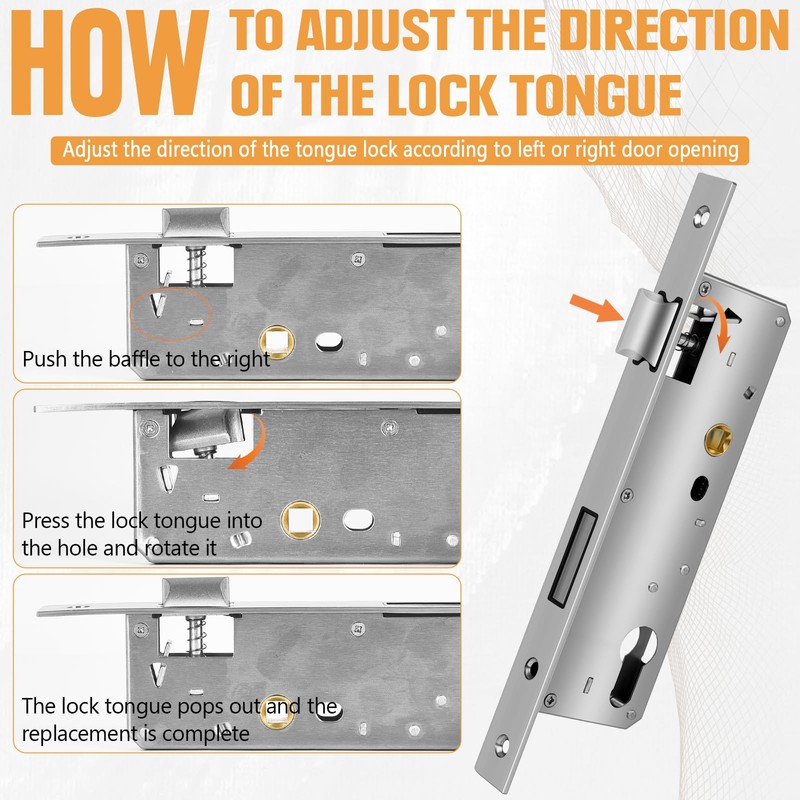 HOW TO ADJUST THE DIRECTION OF THE LOCK TONGUE

Adjust the direction of the tongue lock according to left or right door opening

Push the baffle to the right

Press the lock tongue into the hole and rotate it

The lock tongue pops out and the replacement is complete