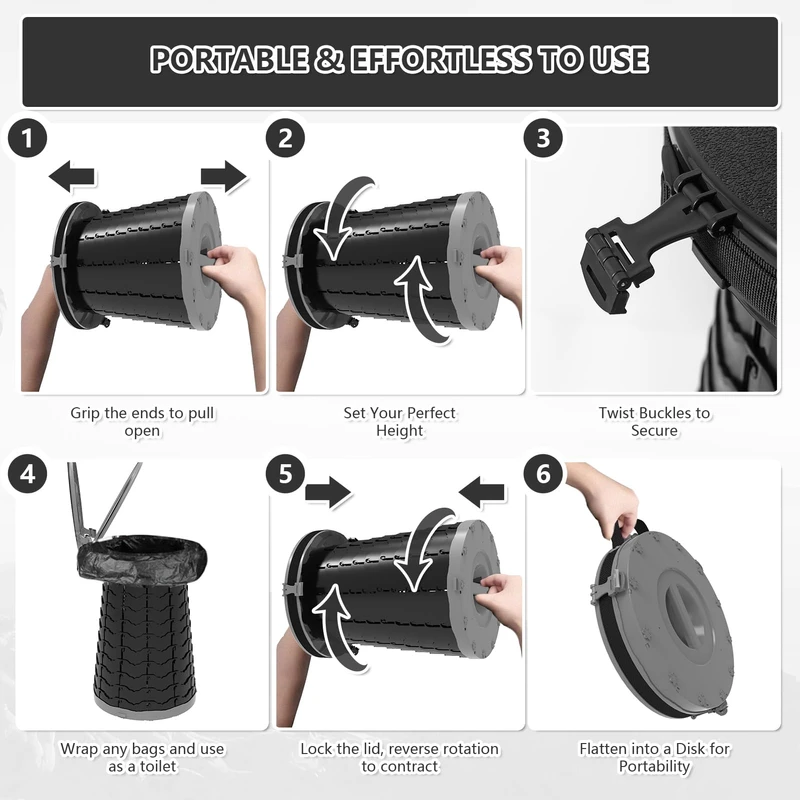 PORTABLE & EFFORTLESS TO USE

1

Grip the ends to pull open

2

Set Your Perfect Height

3

Twist Buckles to Secure

4

Wrap any bags and use as a toilet

5

Lock the lid, reverse rotation to contract

6

Flatten into a Disk for Portability