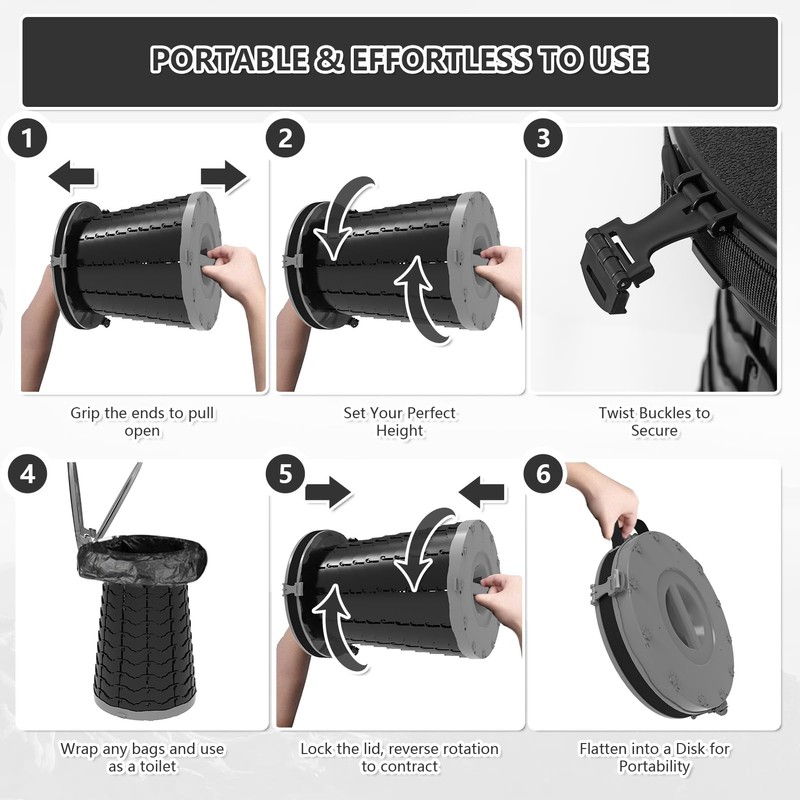 PORTABLE & EFFORTLESS TO USE

1

Grip the ends to pull open

2

Set Your Perfect Height

3

Twist Buckles to Secure

4

Wrap any bags and use as a toilet

5

Lock the lid, reverse rotation to contract

6

Flatten into a Disk for Portability