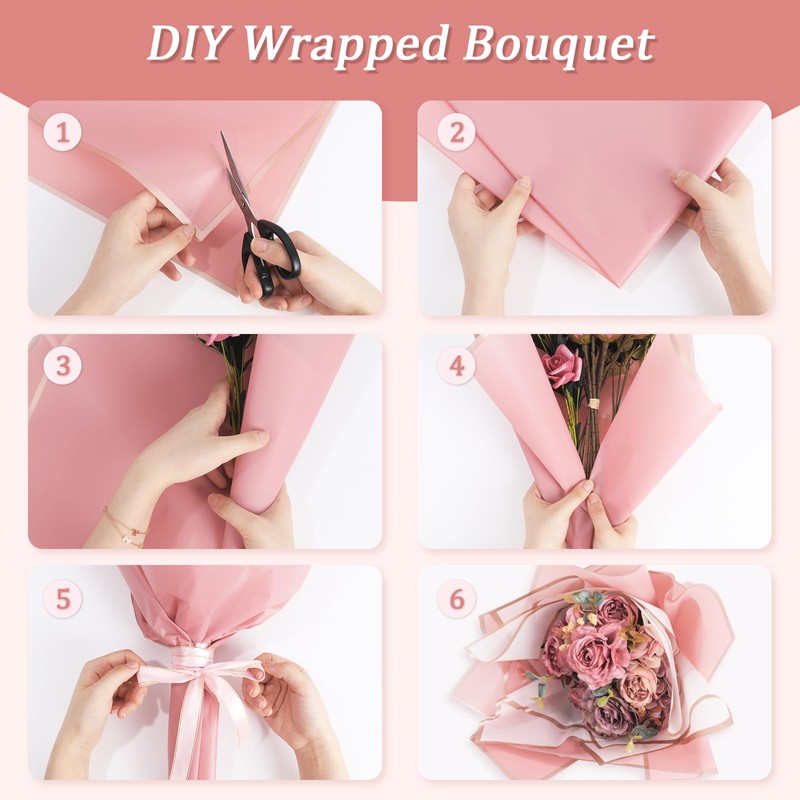 DIY Wrapped Bouquet

1

2

3

4

5

6