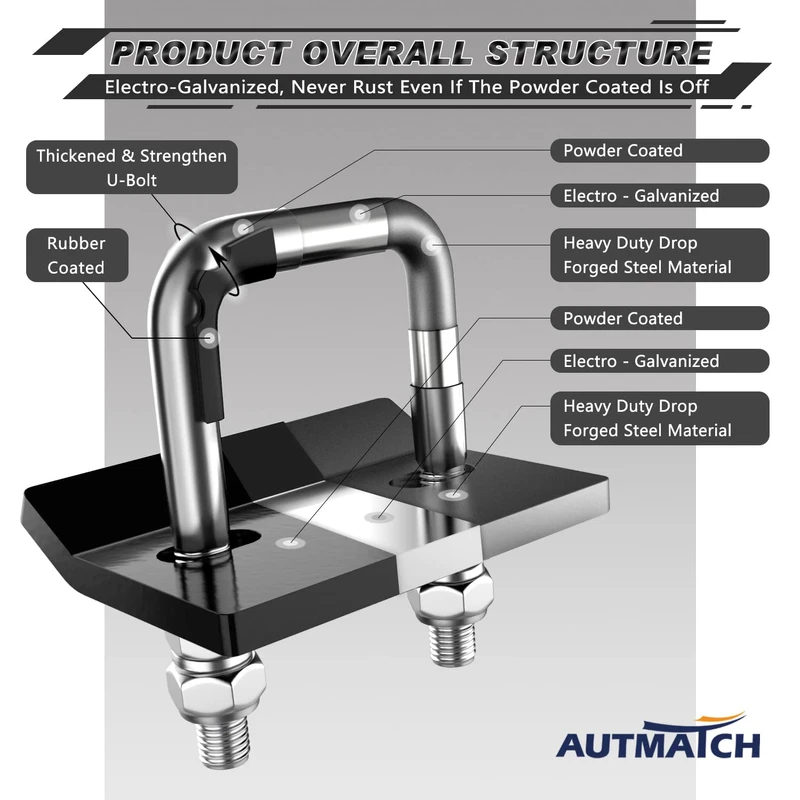 PRODUCT OVERALL STRUCTURE

Electro-Galvanized, Never Rust Even If The Powder Coated Is Off

Thickened & Strengthen U-Bolt

Rubber Coated

Powder Coated

Electro - Galvanized

Heavy Duty Drop Forged Steel Material

Powder Coated

Electro - Galvanized

Heavy Duty Drop Forged Steel Material

AUTMATCH