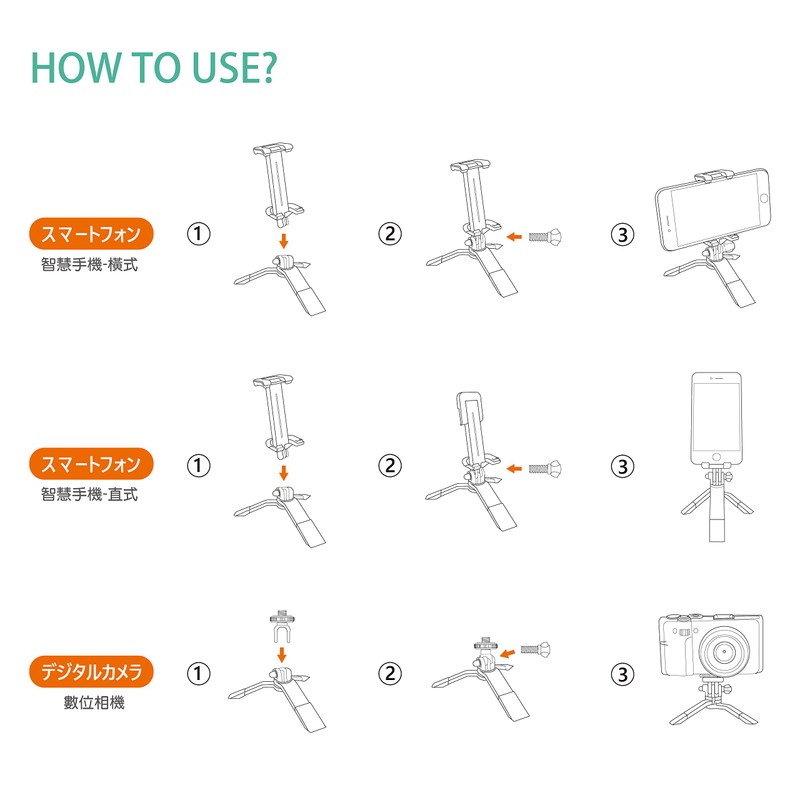 HOW TO USE?

スマートフォン
智慧手機-橫式
①
②
③

スマートフォン
智慧手機-直式
①
②
③

デジタルカメラ
數位相機
①
②
③