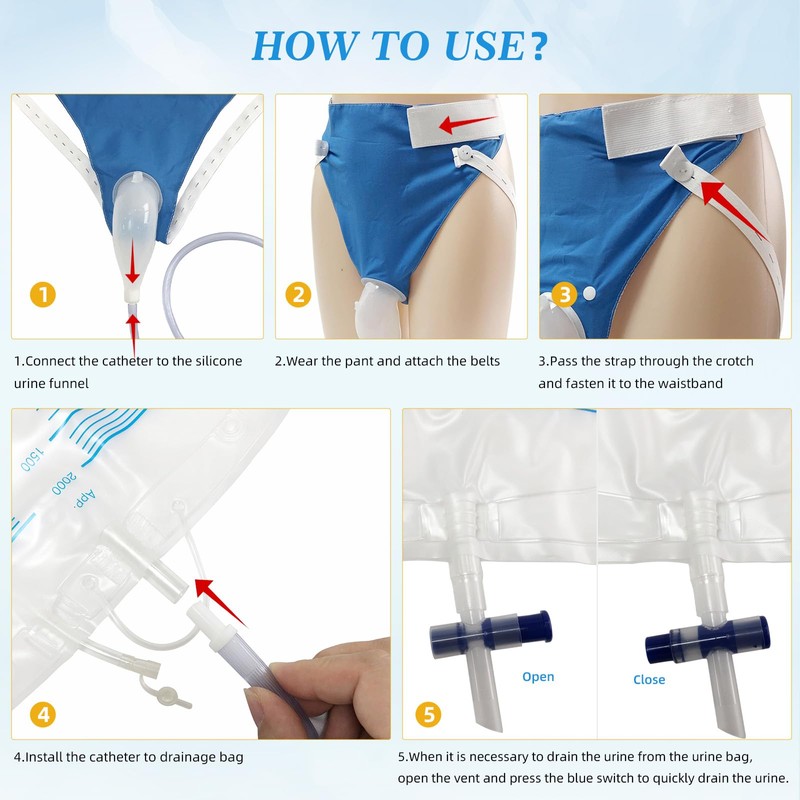 HOW TO USE?

1

1.Connect the catheter to the silicone urine funnel

2

2.Wear the pant and attach the belts

3

3.Pass the strap through the crotch and fasten it to the waistband

1500

2000

App.

4

4.Install the catheter to drainage bag

Open

Close

5

5.When it is necessary to drain the urine from the urine bag, open the vent and press the blue switch to quickly drain the urine.